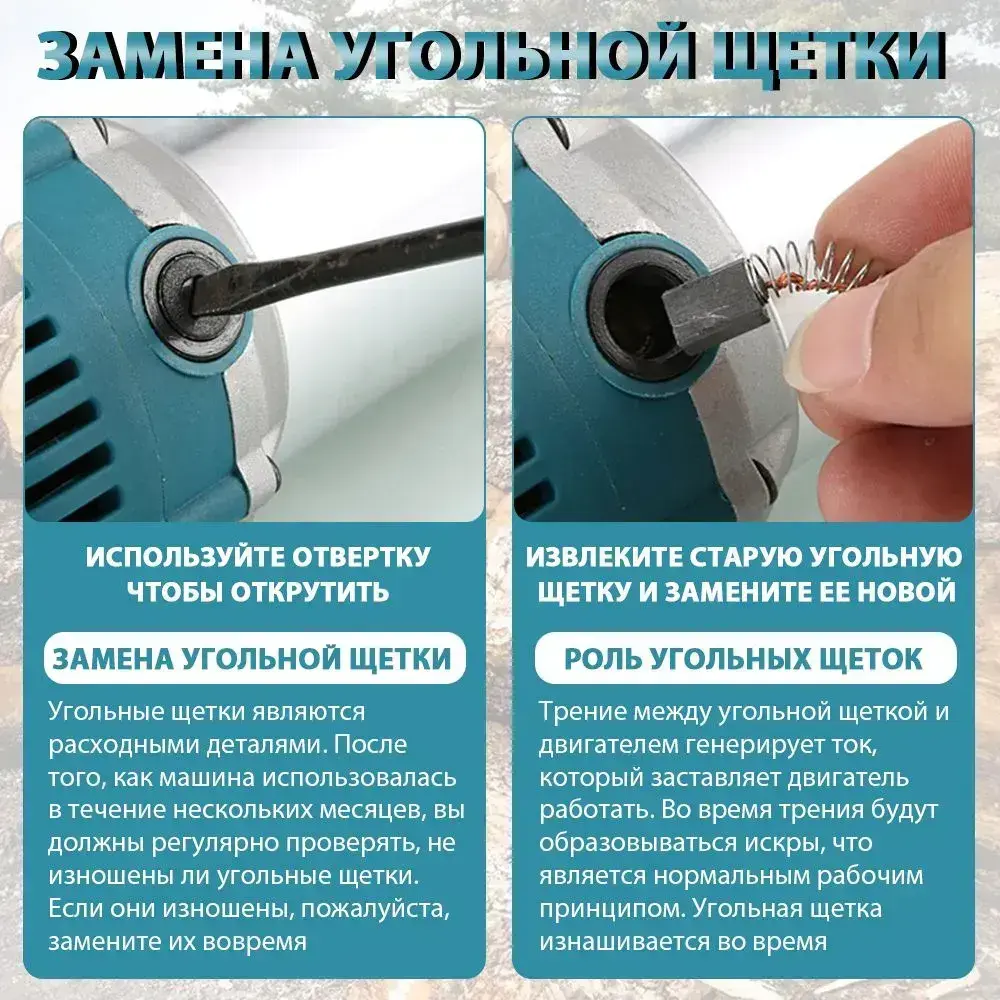 ЗАМЕНА УГОЛЬНОЙ ЩЕТКИ

ИСПОЛЬЗУЙТЕ ОТВЕРТКУ ЧТОБЫ ОТКРУТИТЬ

ЗАМЕНА УГОЛЬНОЙ ЩЕТКИ

Угольные щетки являются расходными деталями. После того, как машина использовалась в течение нескольких месяцев, вы должны регулярно проверять, не изношены ли угольные щетки. Если они изношены, пожалуйста, замените их вовремя

ИЗВЛЕКИТЕ СТАРУЮ УГОЛЬНУЮ ЩЕТКУ И ЗАМЕНИТЕ ЕЕ НОВОЙ

РОЛЬ УГОЛЬНЫХ ЩЕТОК

Трение между угольной щеткой и двигателем генерирует ток, который заставляет двигатель работать. Во время трения будут образовываться искры, что является нормальным рабочим принципом. Угольная щетка изнашивается во время