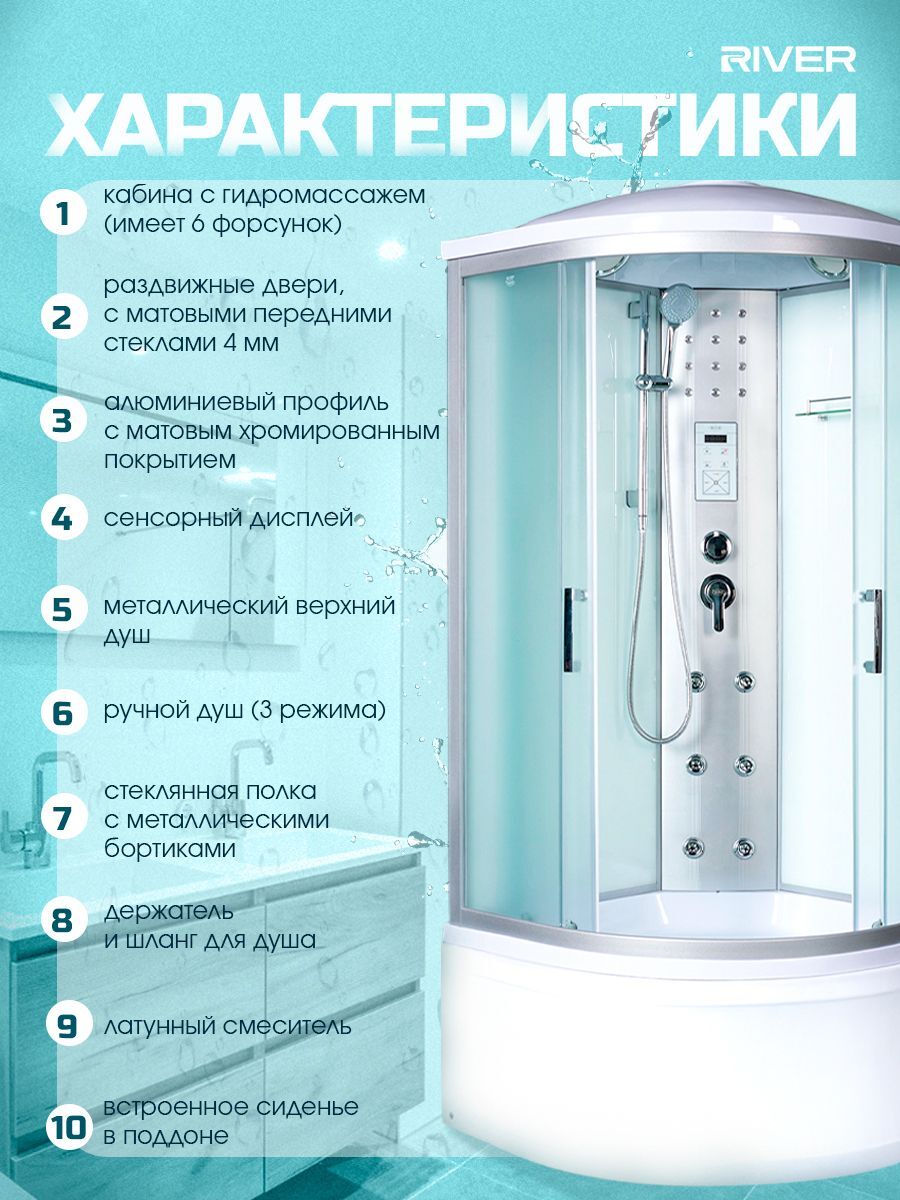 RIVER

ХАРАКТЕРИСТИКИ

1 кабина с гидромассажем (имеет 6 форсунок)

2 раздвижные двери, с матовыми передними стеклами 4 мм

3 алюминиевый профиль с матовым хромированным покрытием

4 сенсорный дисплей

5 металлический верхний душ

6 ручной душ (3 режима)

7 стеклянная полка с металлическими бортиками

8 держатель и шланг для душа

9 латунный смеситель

10 встроенное сиденье в поддоне