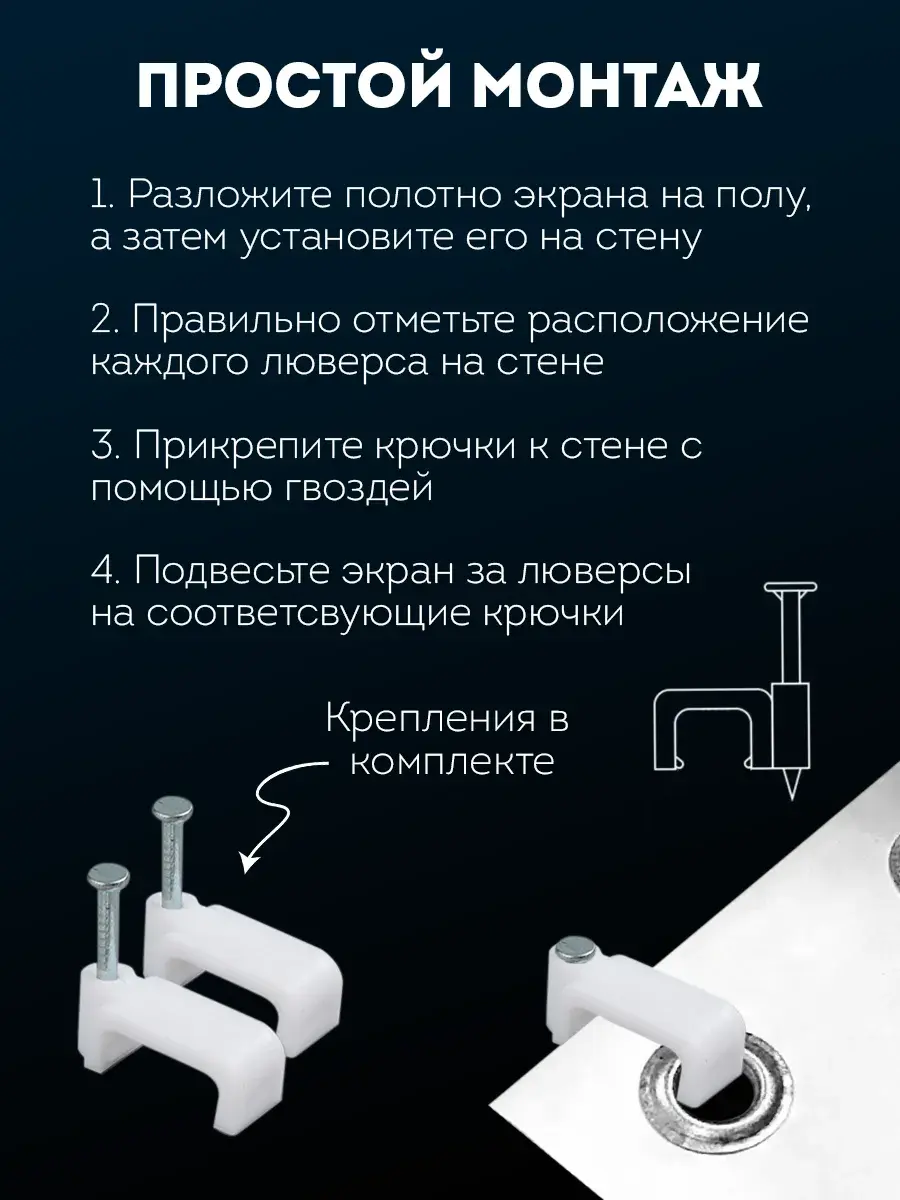 ПРОСТОЙ МОНТАЖ

1. Разложите полотно экрана на полу, а затем установите его на стену

2. Правильно отметьте расположение каждого люверса на стене

3. Прикрепите крючки к стене с помощью гвоздей

4. Подвесьте экран за люверсы на соответсвующие крючки

Крепления в комплекте