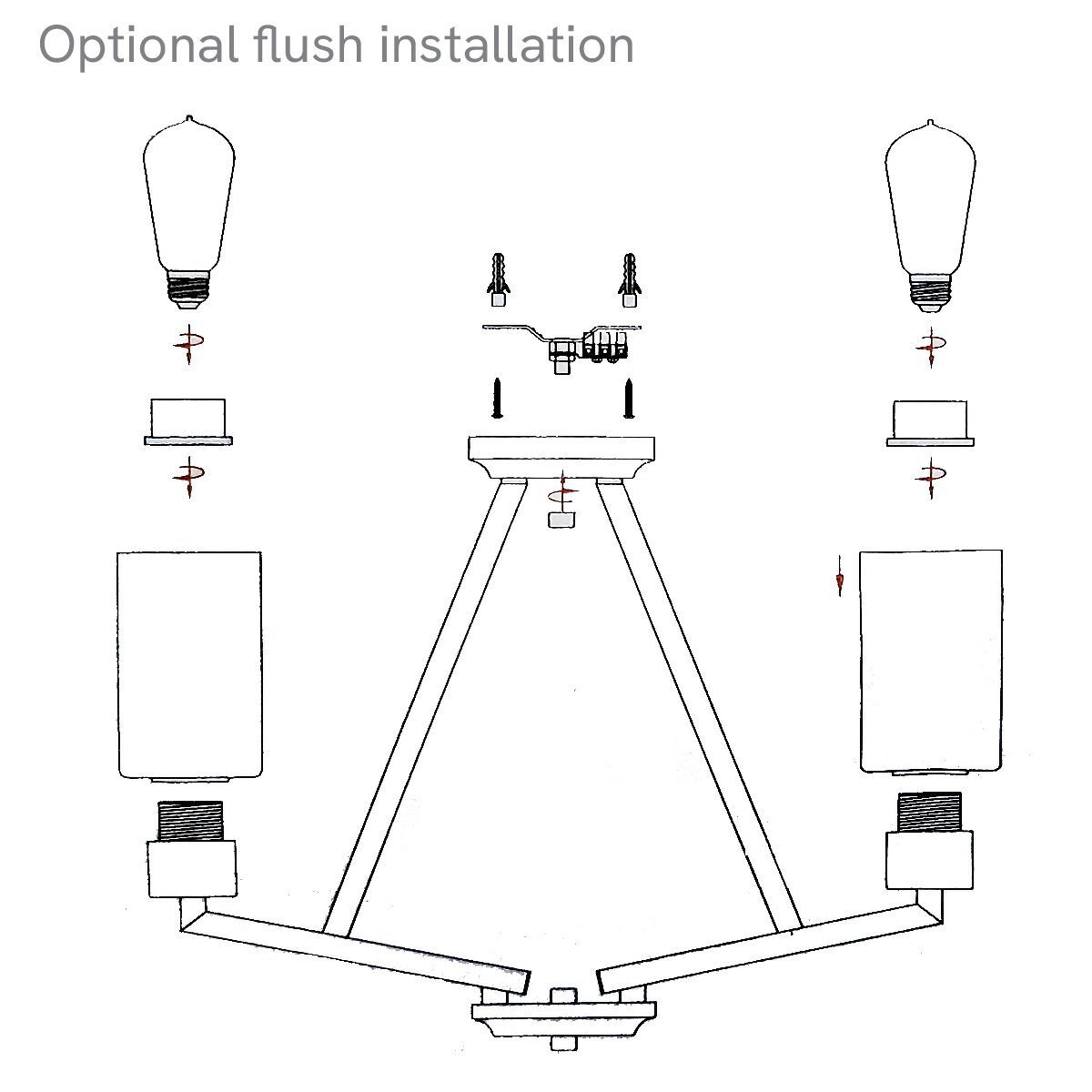 Optional flush installation