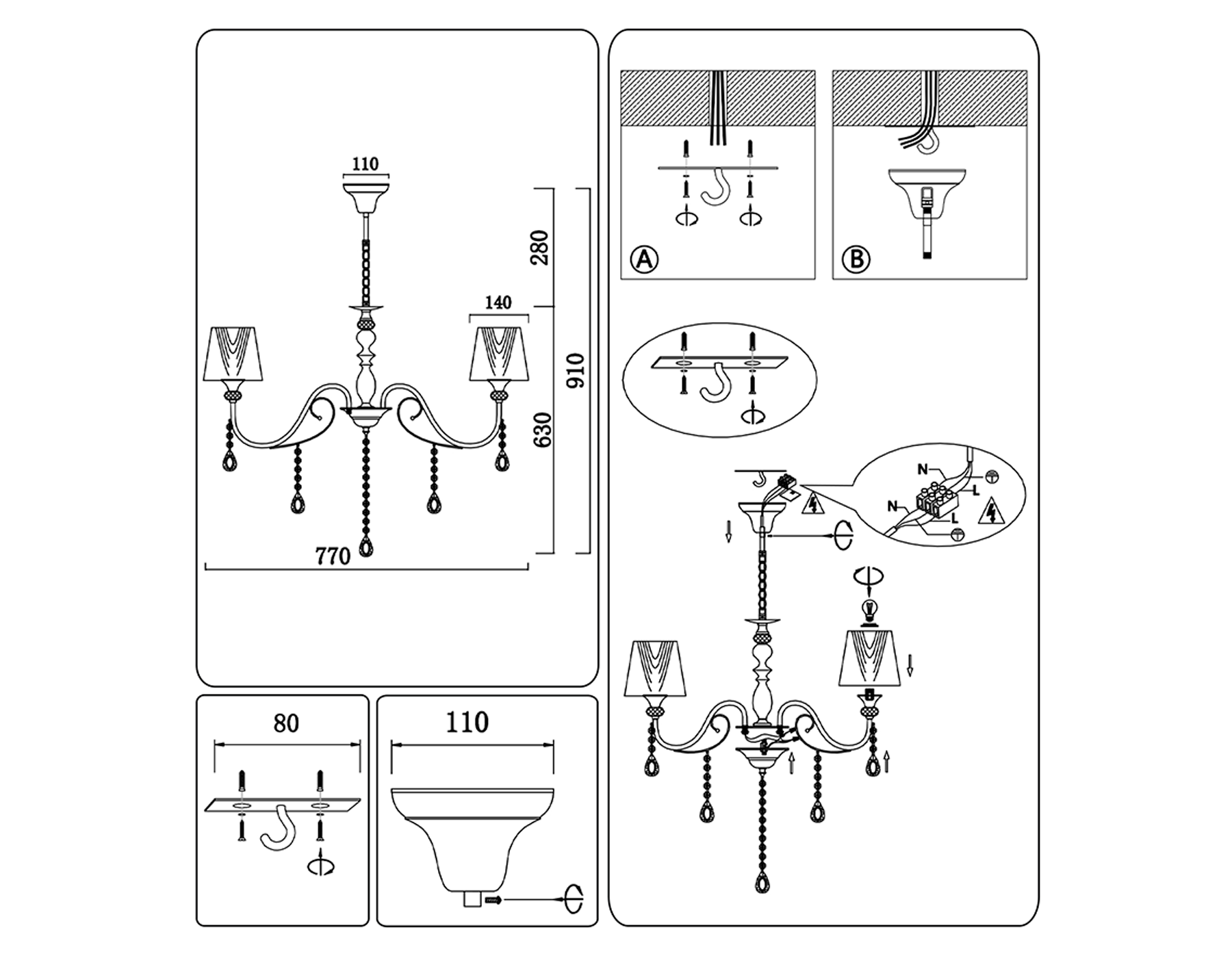 110
280
140
910
630
770

80

110

A
B

N
L
N
L