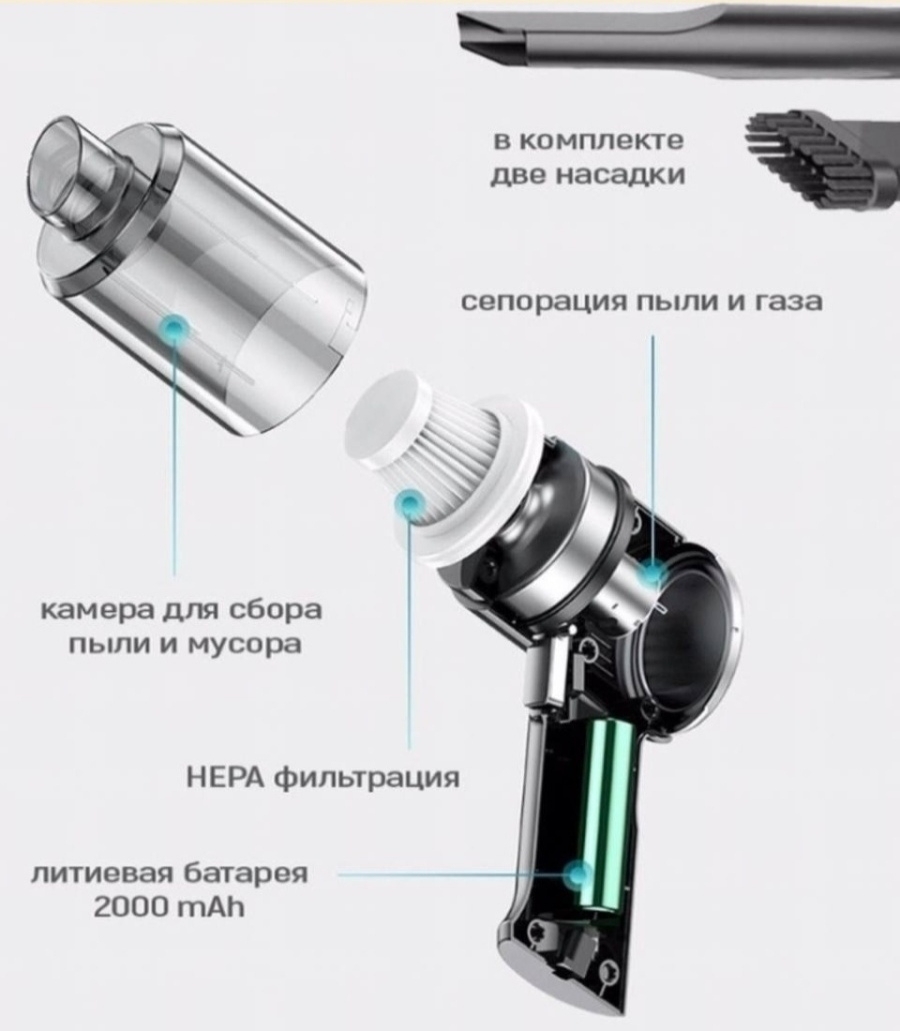 в комплекте две насадки

сепорация пыли и газа

камера для сбора пыли и мусора

HEPA фильтрация

литиевая батарея 2000 mAh