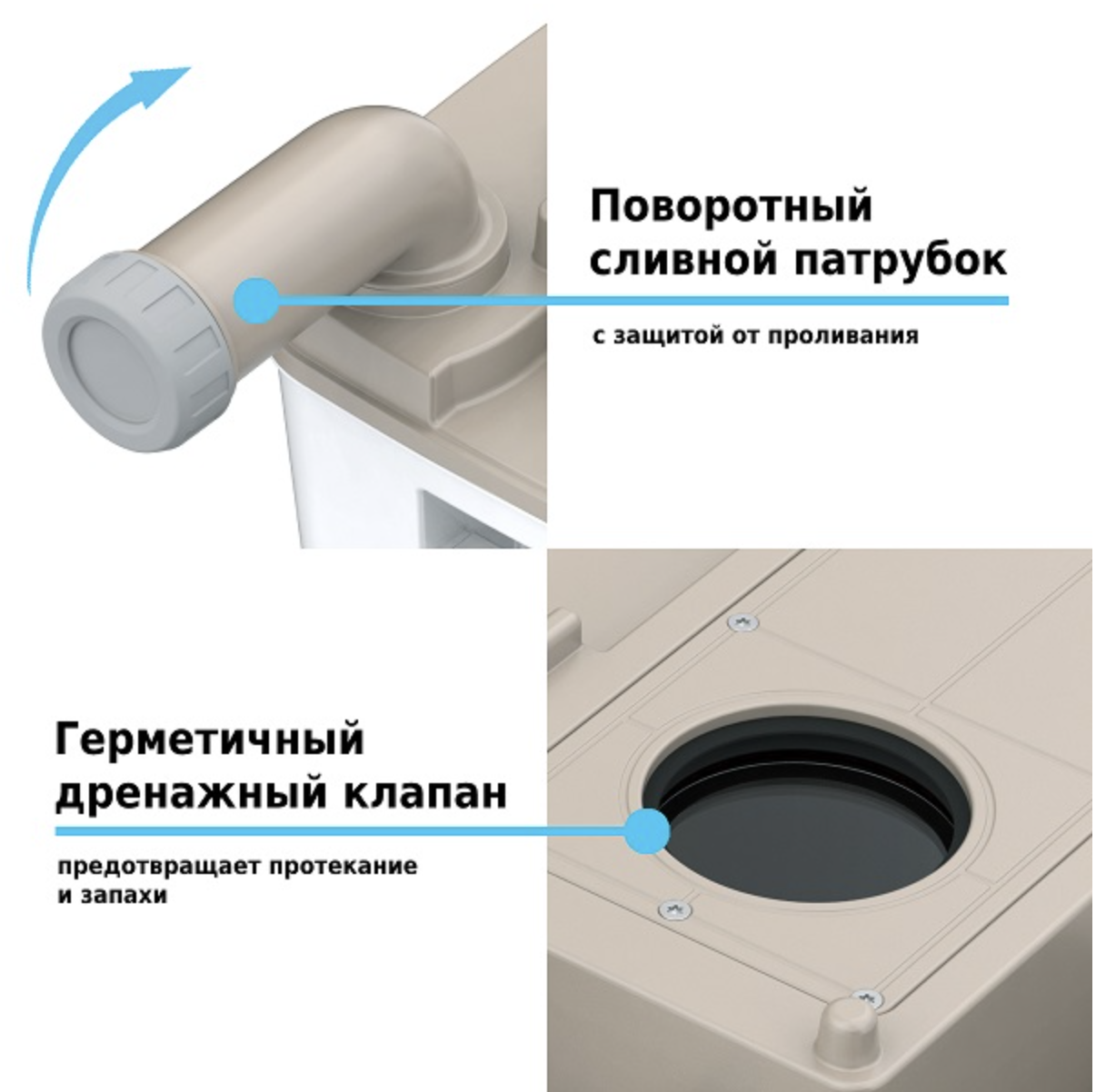 Поворотный сливной патрубок

с защитой от проливания

Герметичный дренажный клапан

предотвращает протекание и запахи