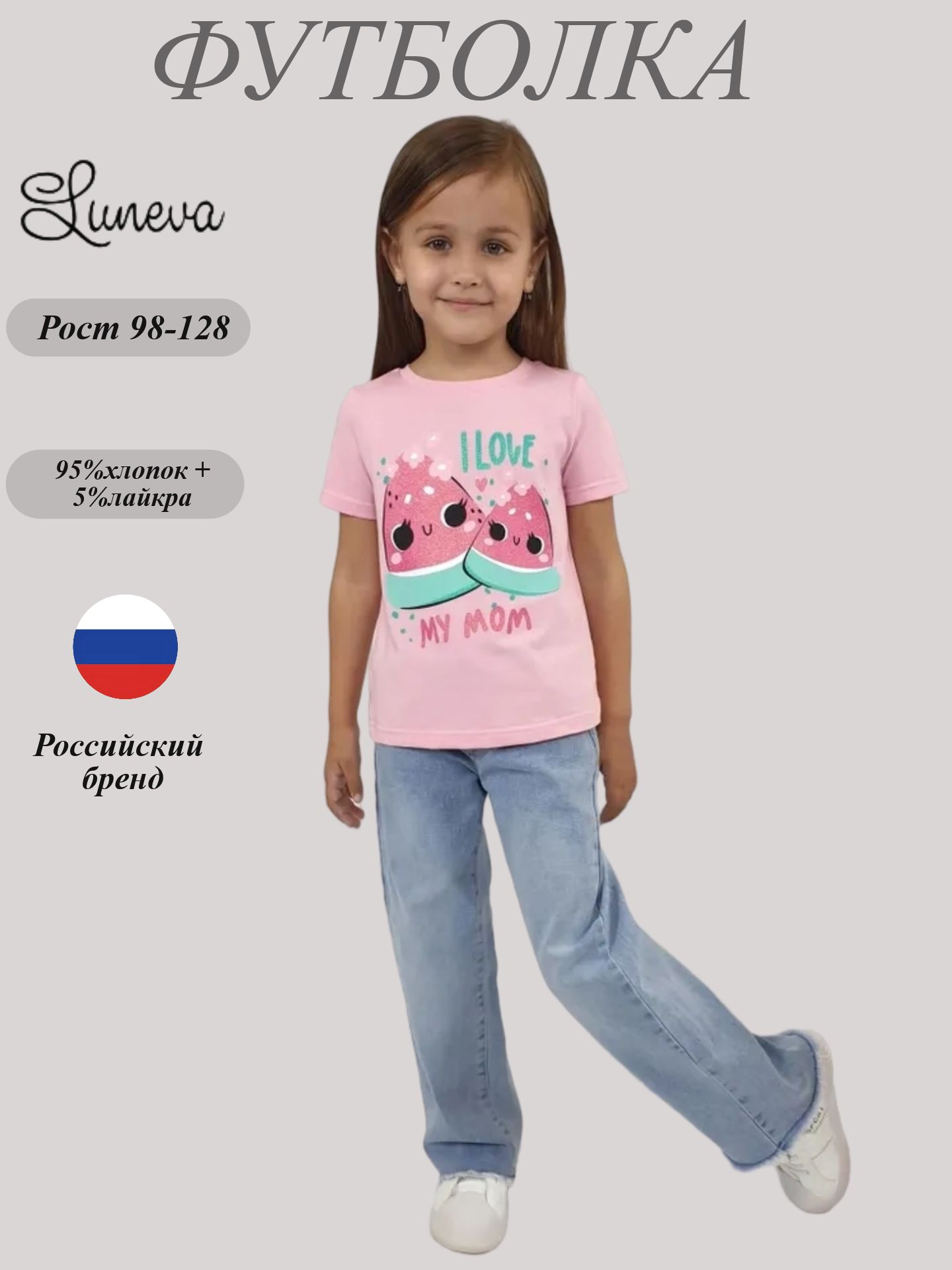 ФУТБОЛКА

Luneva

Рост 98-128

95%хлопок + 5%лайкра

Российский бренд

I LOVE

MY MOM