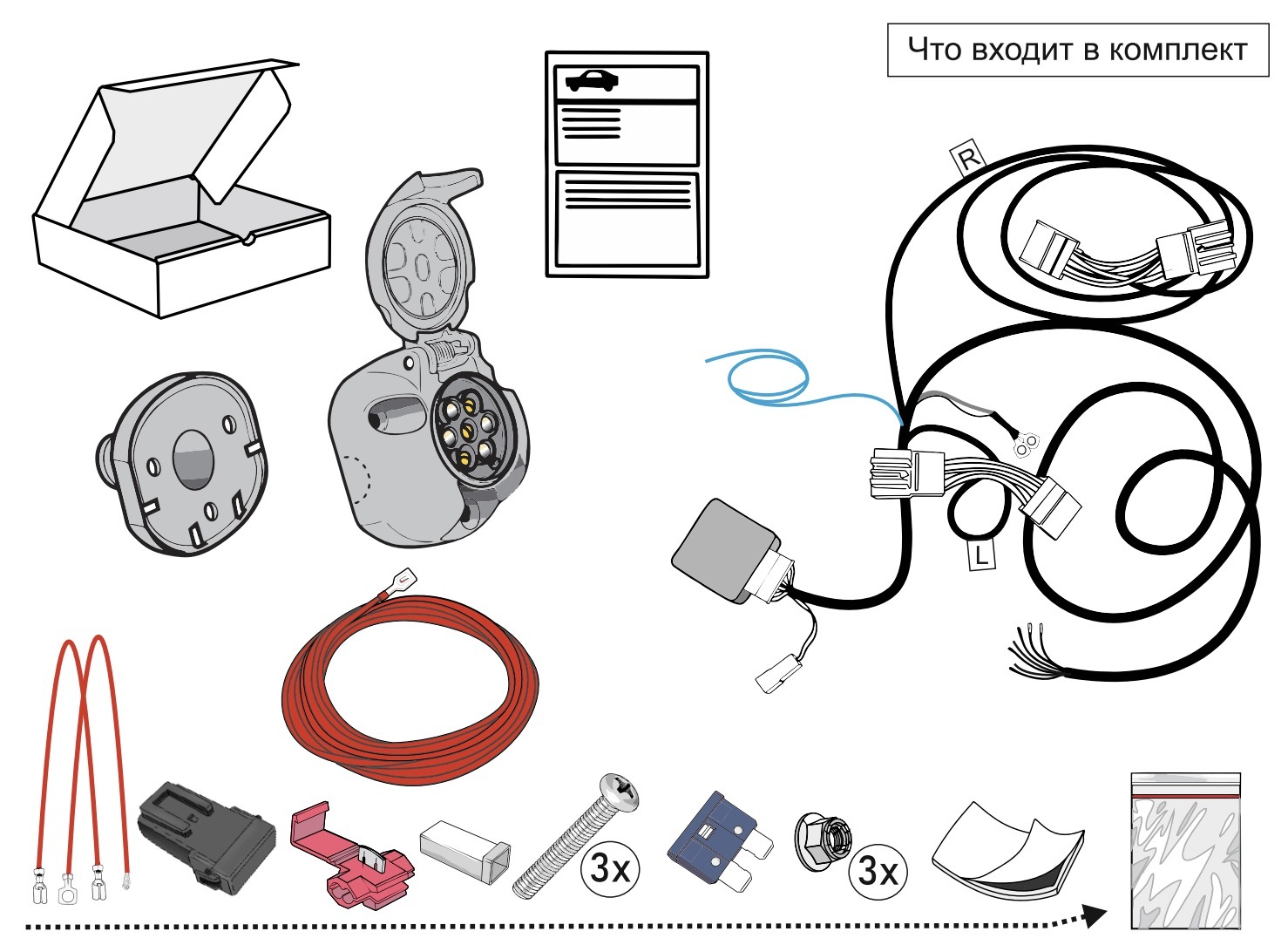 Что входит в комплект

R

L

3x

3x