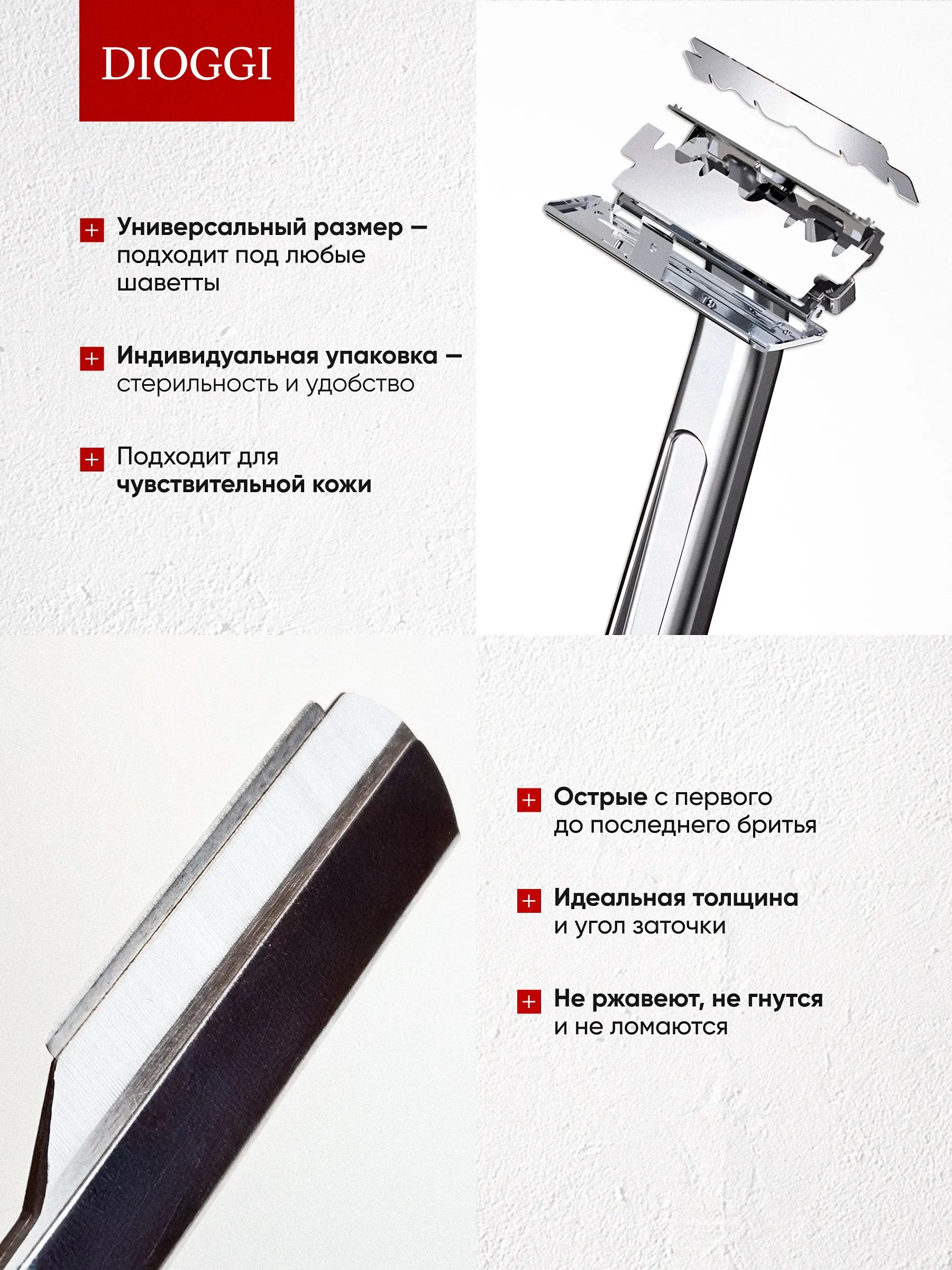 DIOGGI

+ Универсальный размер – подходит под любые шаветты

+ Индивидуальная упаковка – стерильность и удобство

+ Подходит для чувствительной кожи

+ Острые с первого до последнего бритья

+ Идеальная толщина и угол заточки

+ Не ржавеют, не гнутся и не ломаются