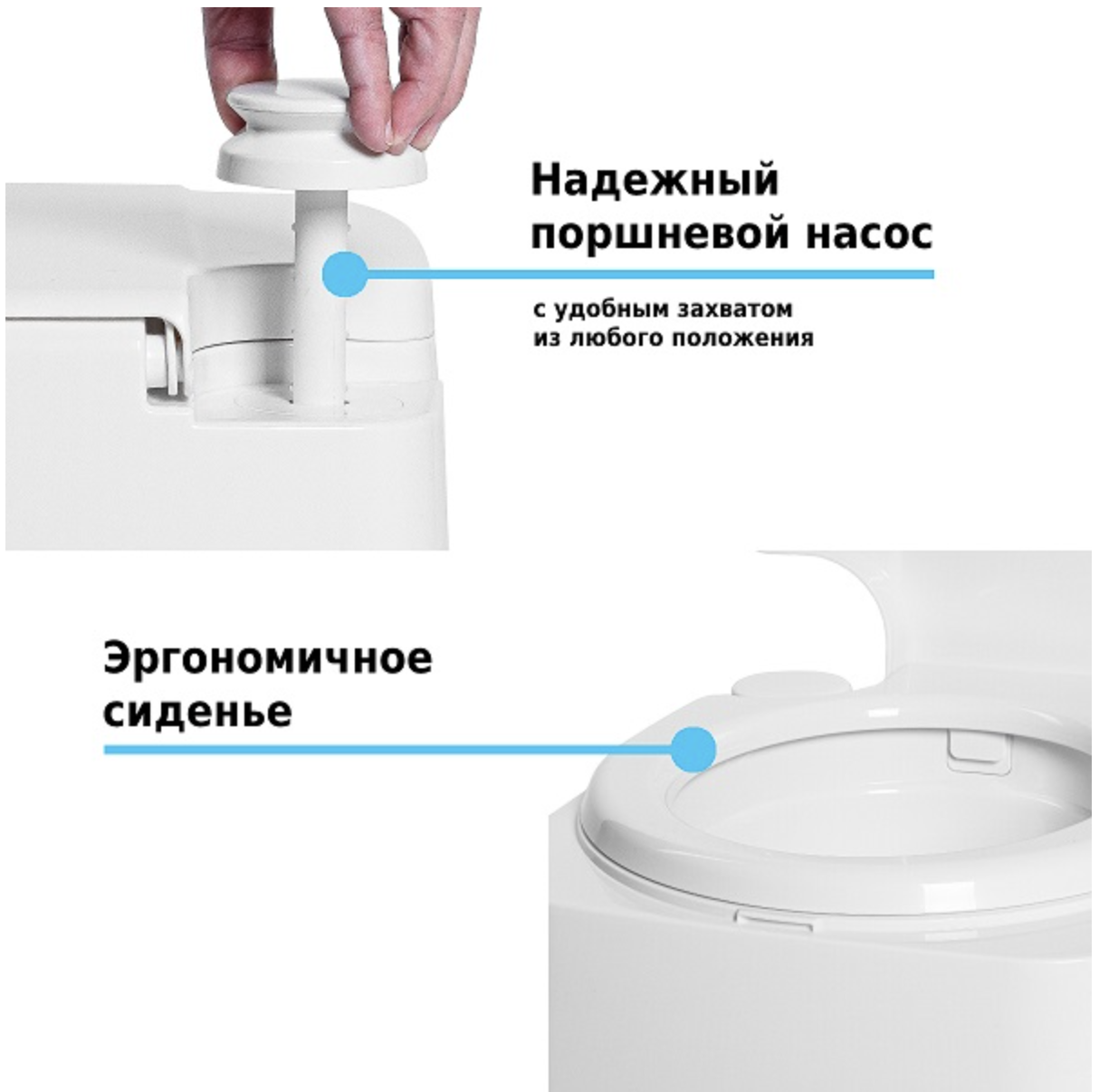 Надежный поршневой насос

с удобным захватом из любого положения

Эргономичное сиденье