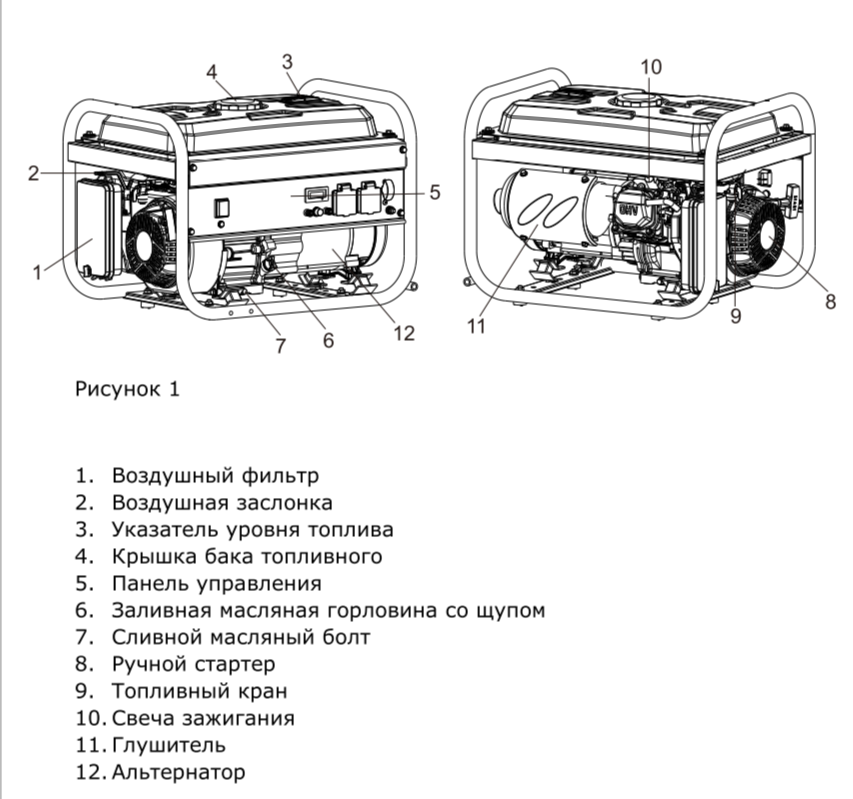 4
3
2
5
1
7
6
12
10
11
9
8

Рисунок 1

1. Воздушный фильтр
2. Воздушная заслонка
3. Указатель уровня топлива
4. Крышка бака топливного
5. Панель управления
6. Заливная масляная горловина со щупом
7. Сливной масляный болт
8. Ручной стартер
9. Топливный кран
10. Свеча зажигания
11. Глушитель
12. Альтернатор