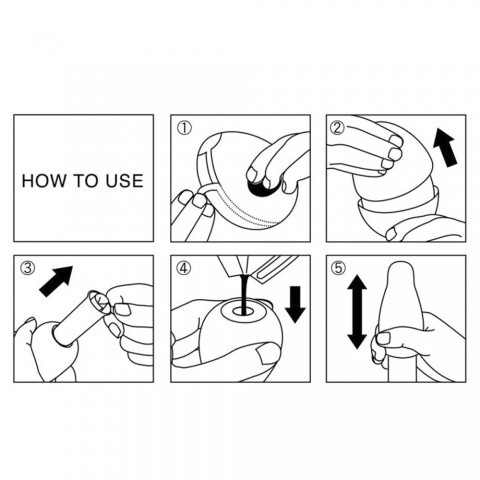 HOW TO USE

①

②

③

④

⑤