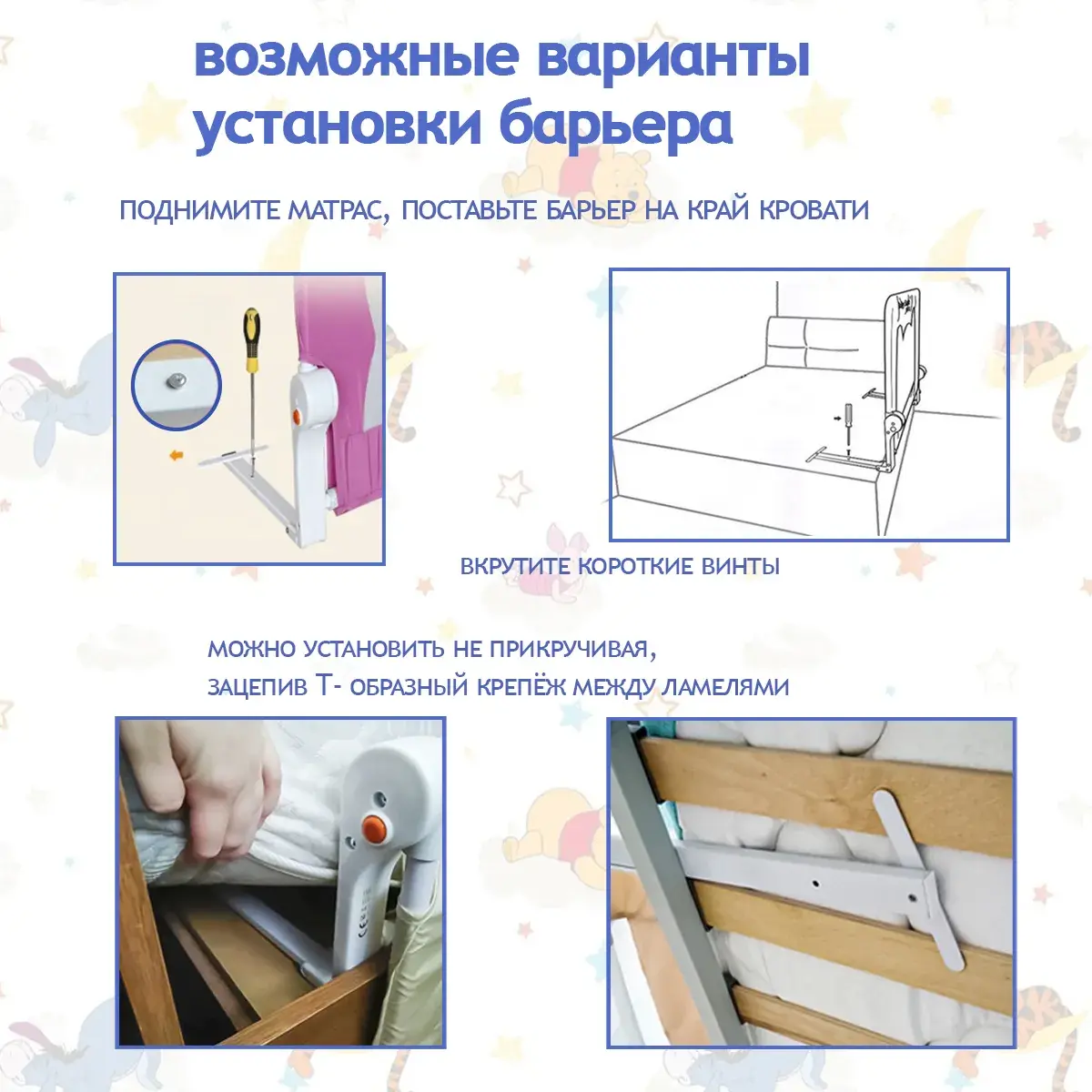 возможные варианты установки барьера

ПОДНИМИТЕ МАТРАС, ПОСТАВЬТЕ БАРЬЕР НА КРАЙ КРОВАТИ

ВКРУТИТЕ КОРОТКИЕ ВИНТЫ

МОЖНО УСТАНОВИТЬ НЕ ПРИКРУЧИВАЯ,
ЗАЦЕПИВ Т- ОБРАЗНЫЙ КРЕПЁЖ МЕЖДУ ЛАМЕЛЯМИ