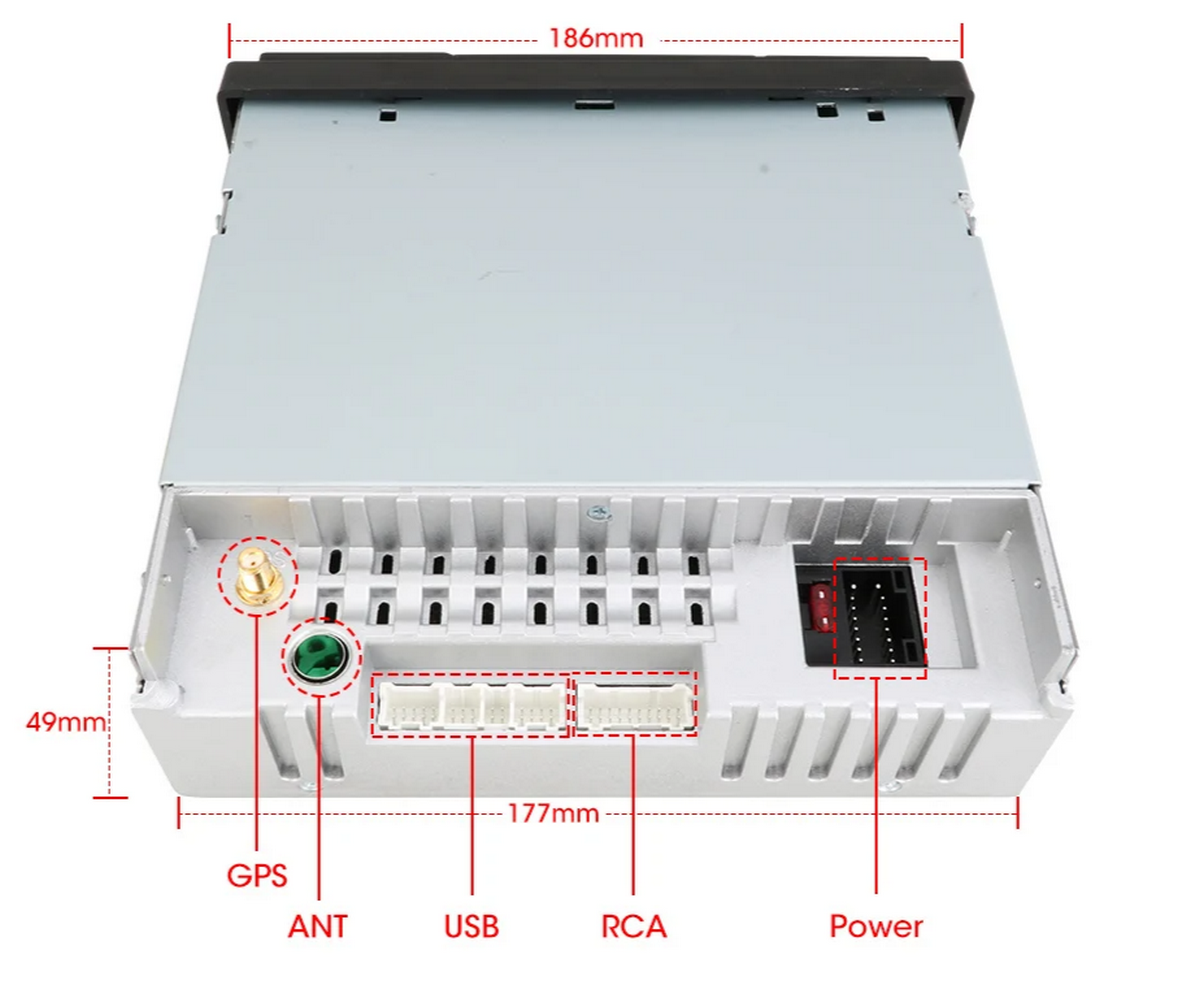 186mm

49mm

177mm

GPS

ANT

USB

RCA

Power