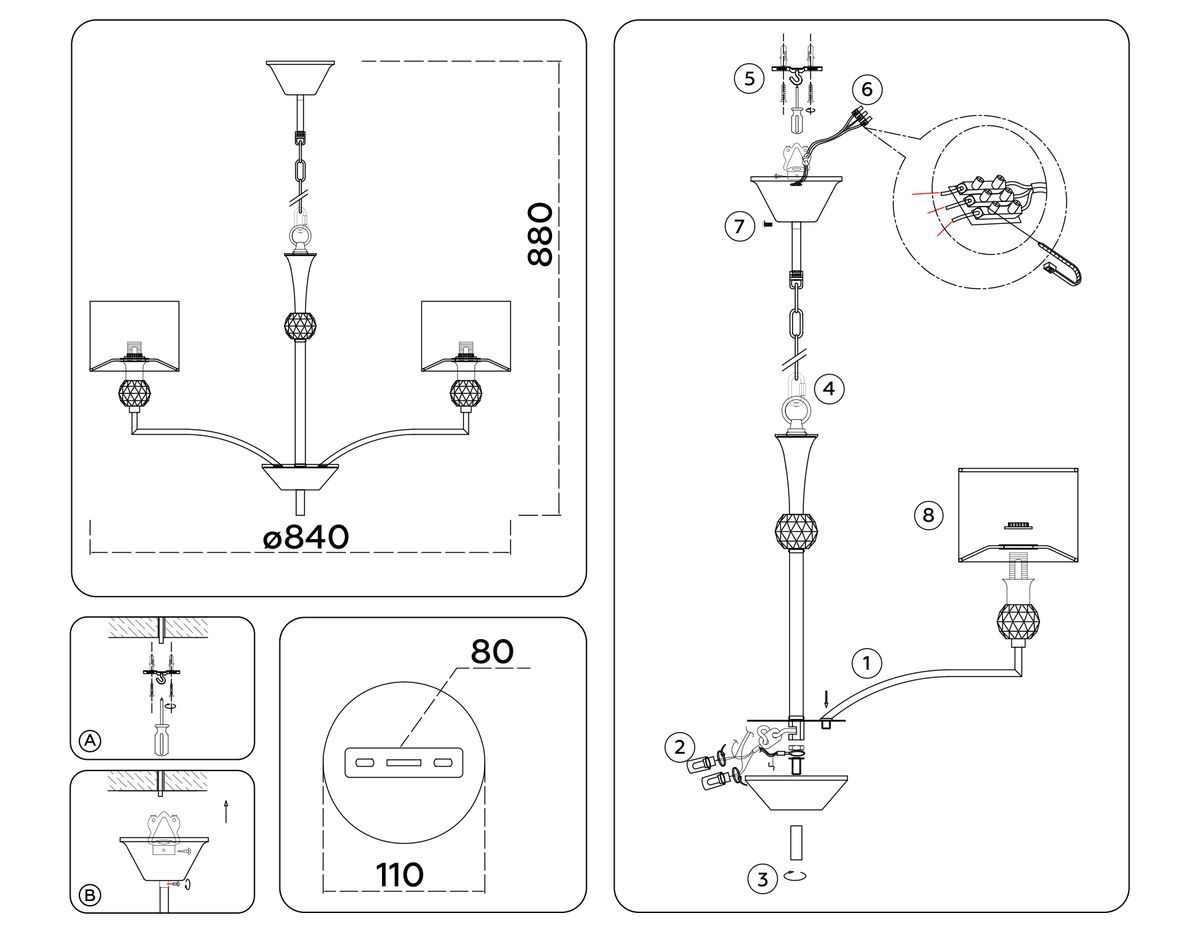 880

ø840

A

B

80

110

5

6

7

4

8

1

2

3