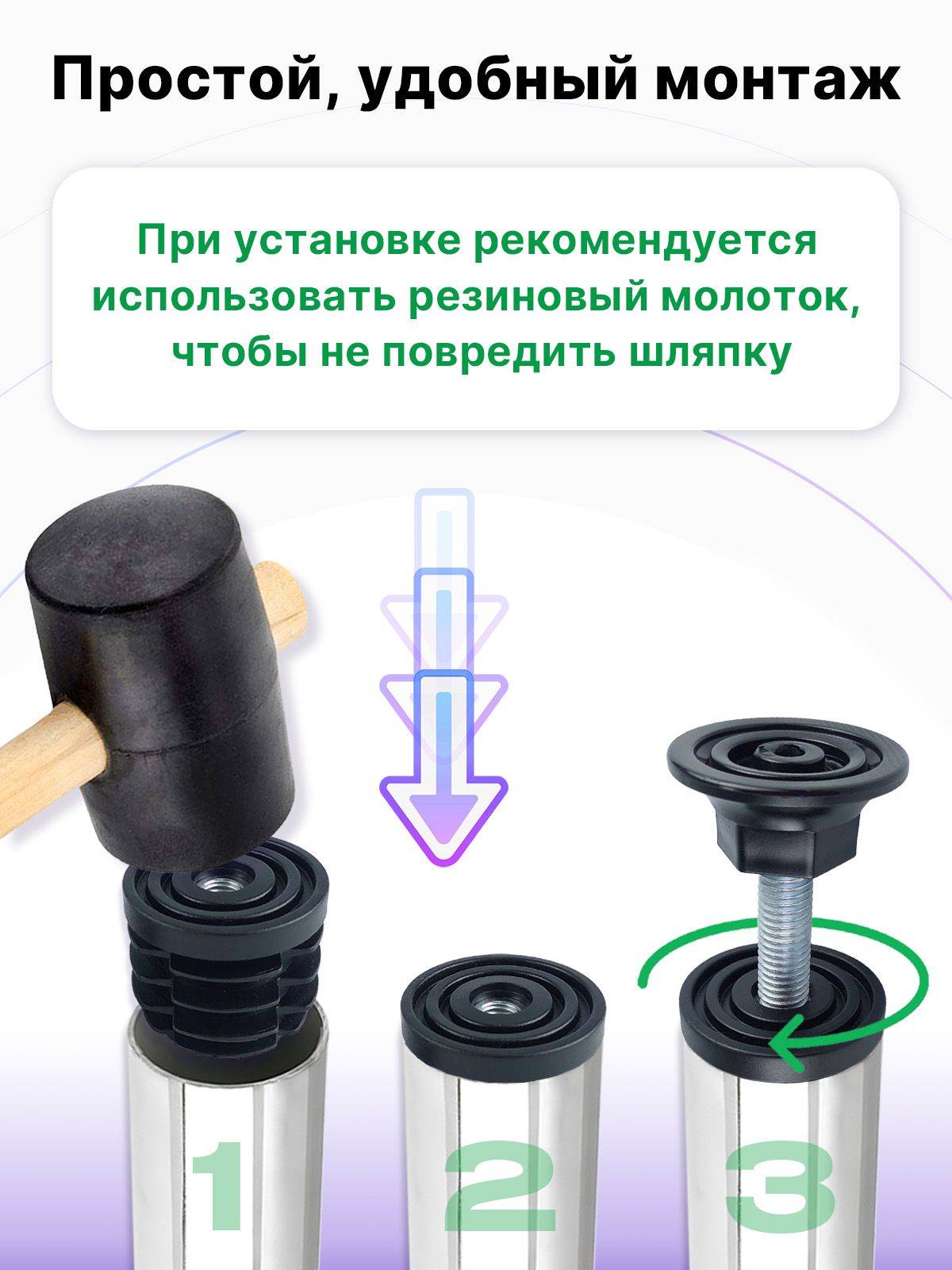 Простой, удобный монтаж

При установке рекомендуется использовать резиновый молоток, чтобы не повредить шляпку

1

2

3