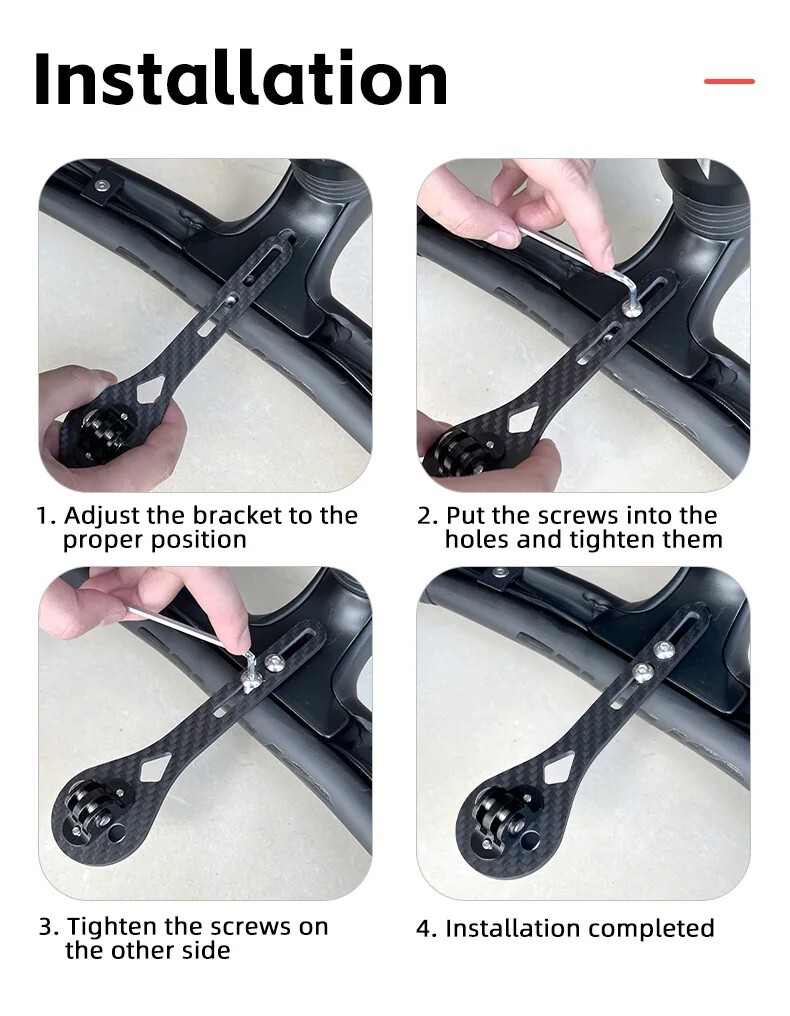 Installation

1. Adjust the bracket to the proper position

2. Put the screws into the holes and tighten them

3. Tighten the screws on the other side

4. Installation completed