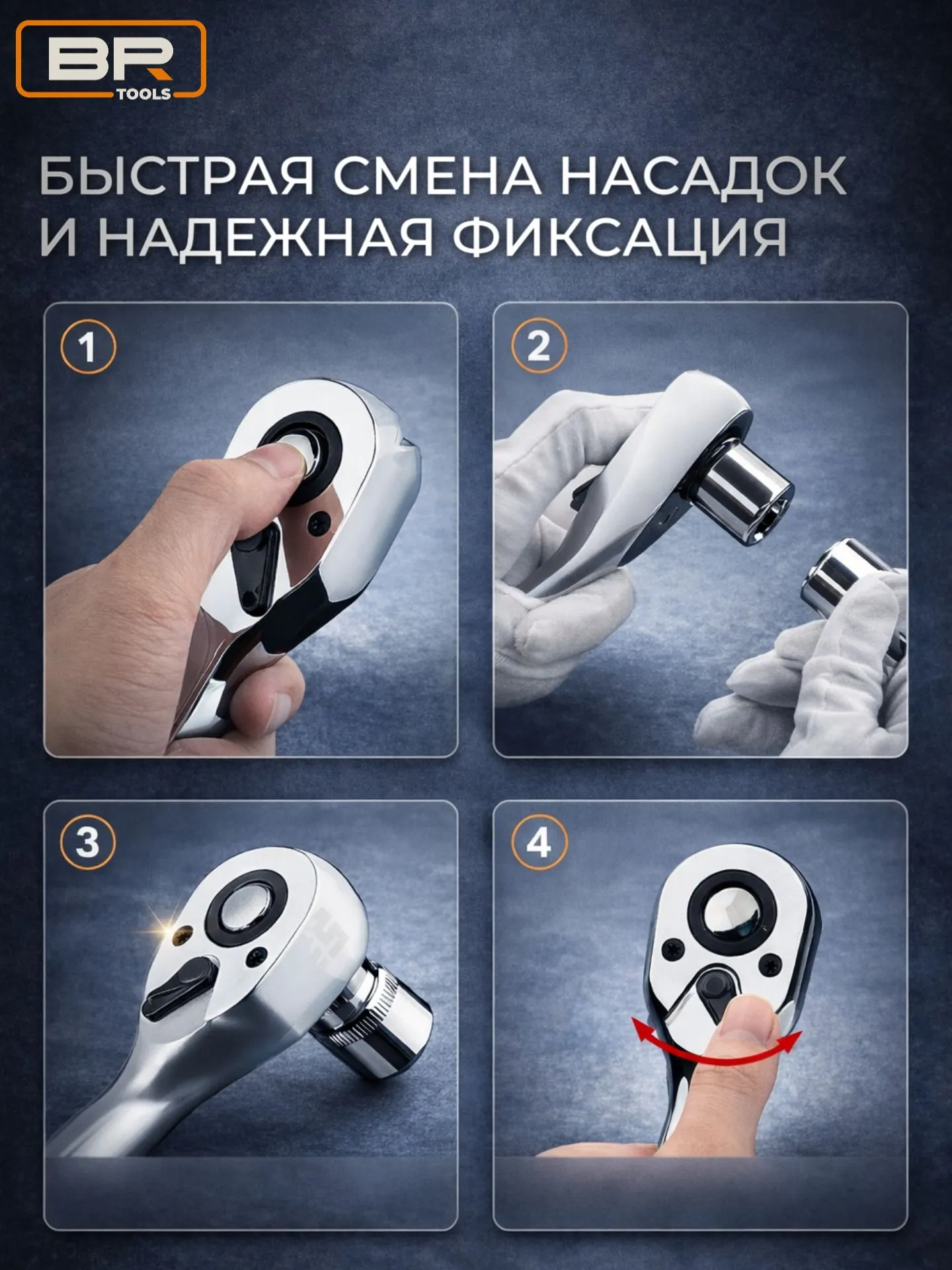 BR TOOLS

БЫСТРАЯ СМЕНА НАСАДОК И НАДЕЖНАЯ ФИКСАЦИЯ

1

2

3

4