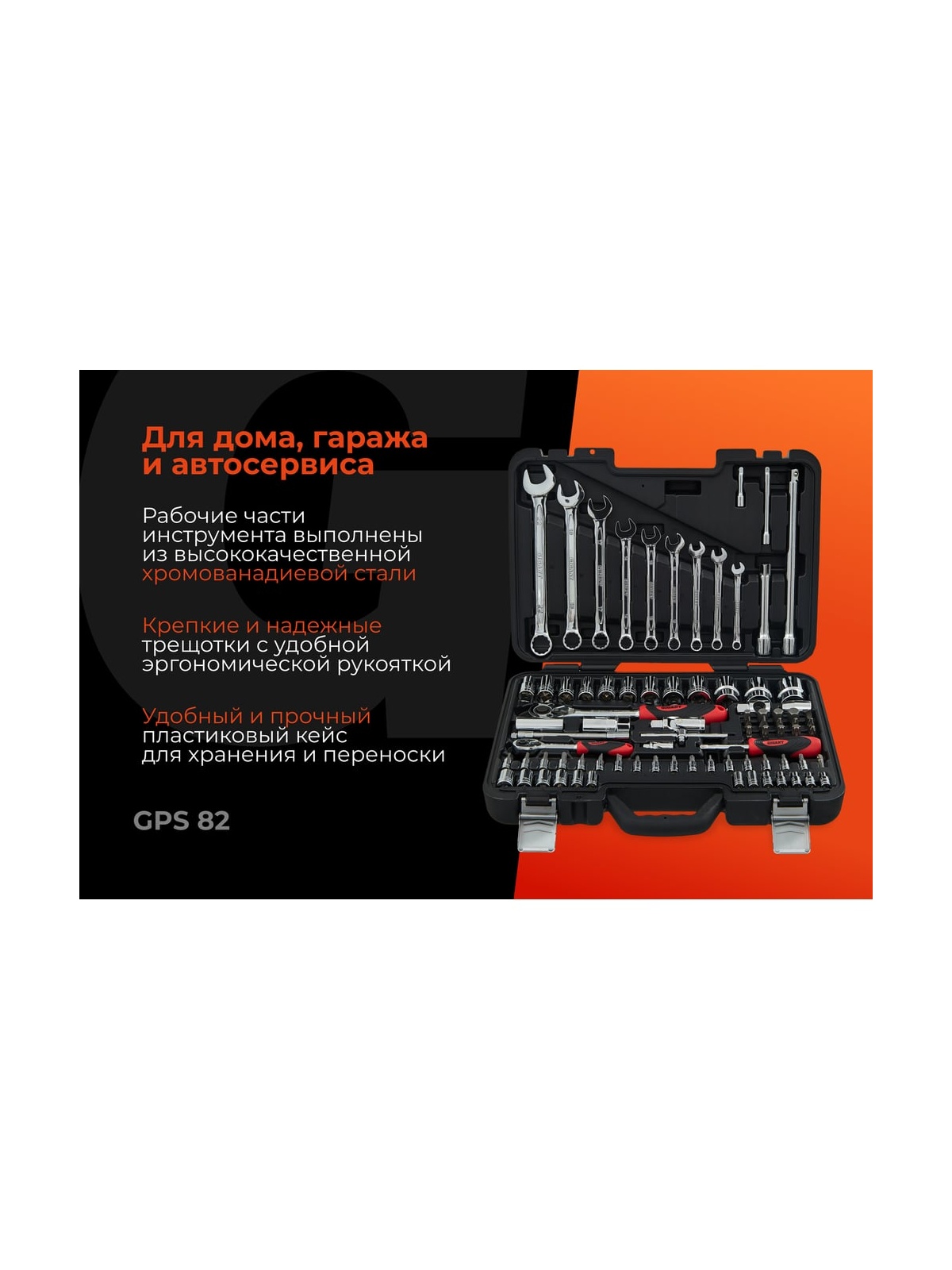 Для дома, гаража и автосервиса

Рабочие части инструмента выполнены из высококачественной хромованадиевой стали

Крепкие и надежные трещотки с удобной эргономической рукояткой

Удобный и прочный пластиковый кейс для хранения и переноски

GPS 82