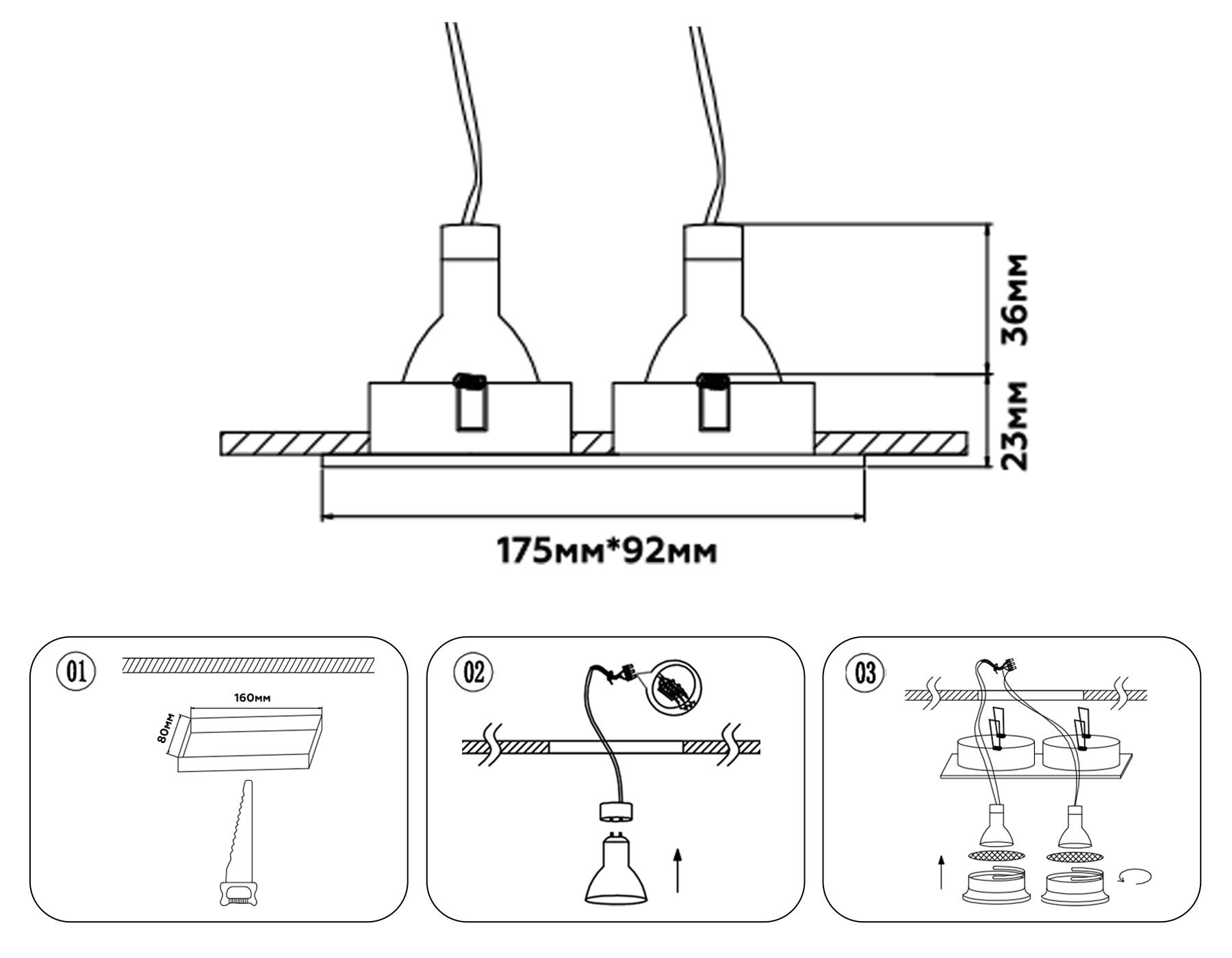 36мм
23мм
175мм*92мм

01
160мм
80мм

02

03