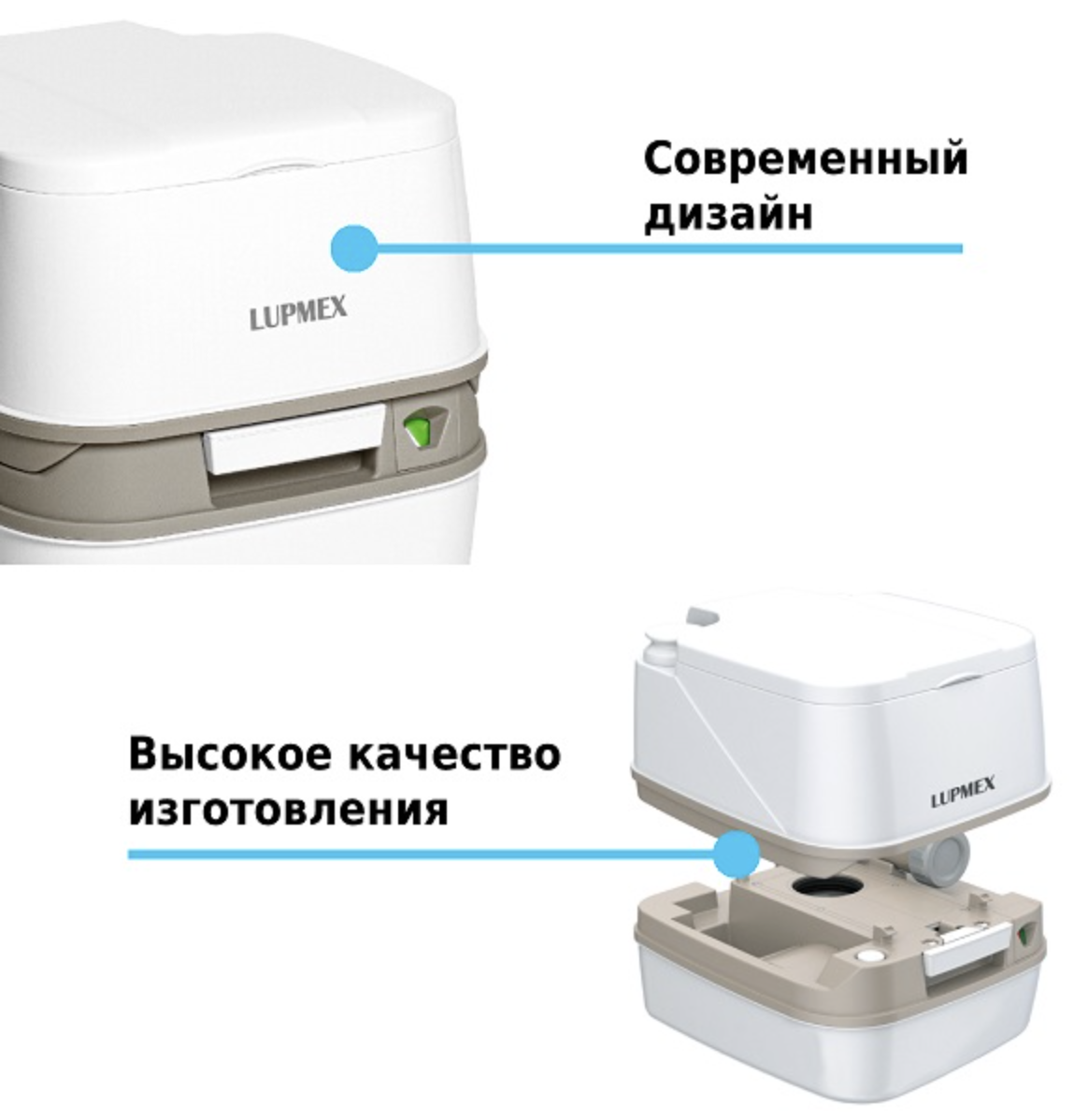 Современный дизайн

LUPMEX

Высокое качество изготовления

LUPMEX