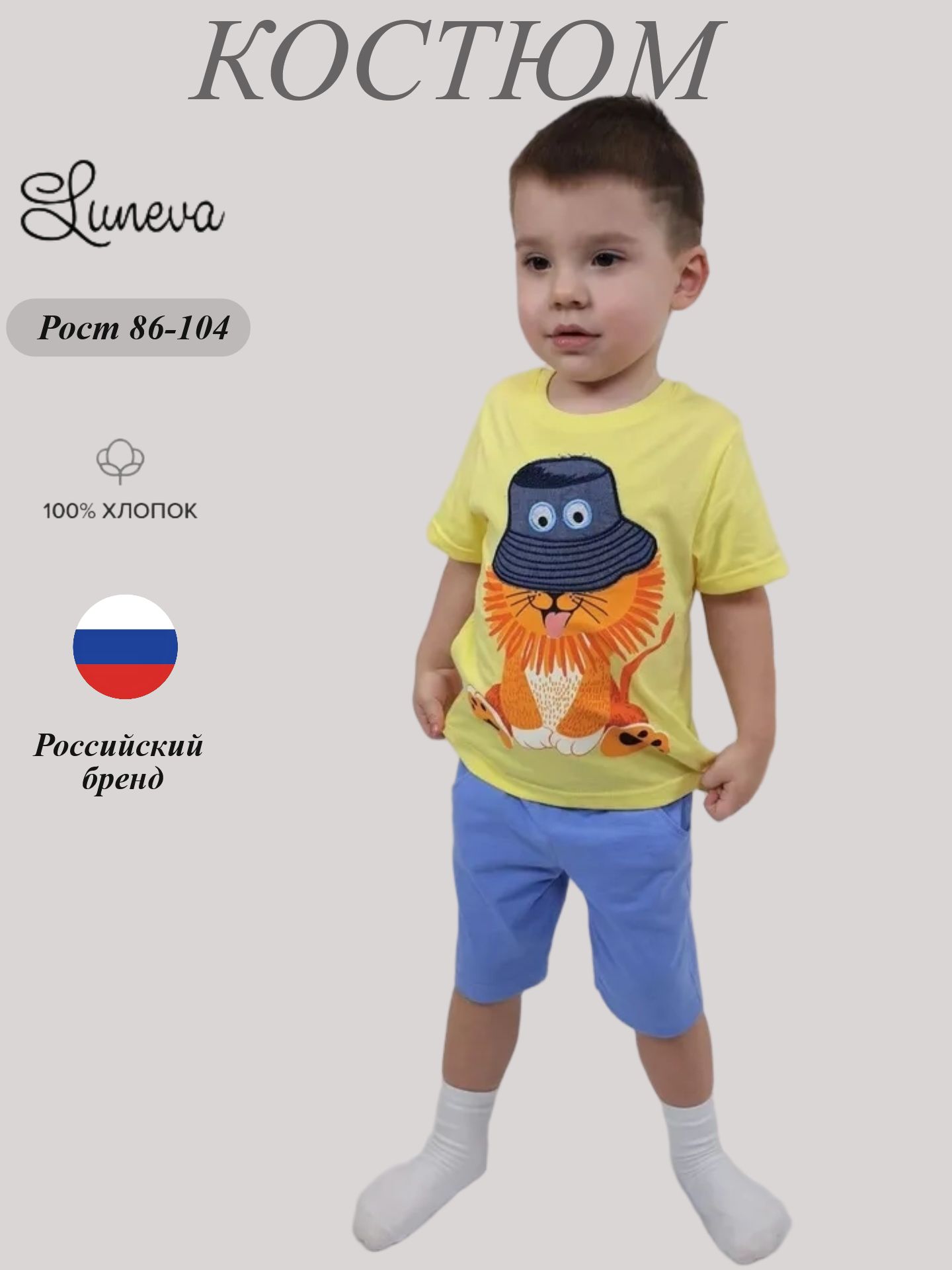 КОСТЮМ

Luneva

Рост 86-104

100% ХЛОПОК

Российский бренд