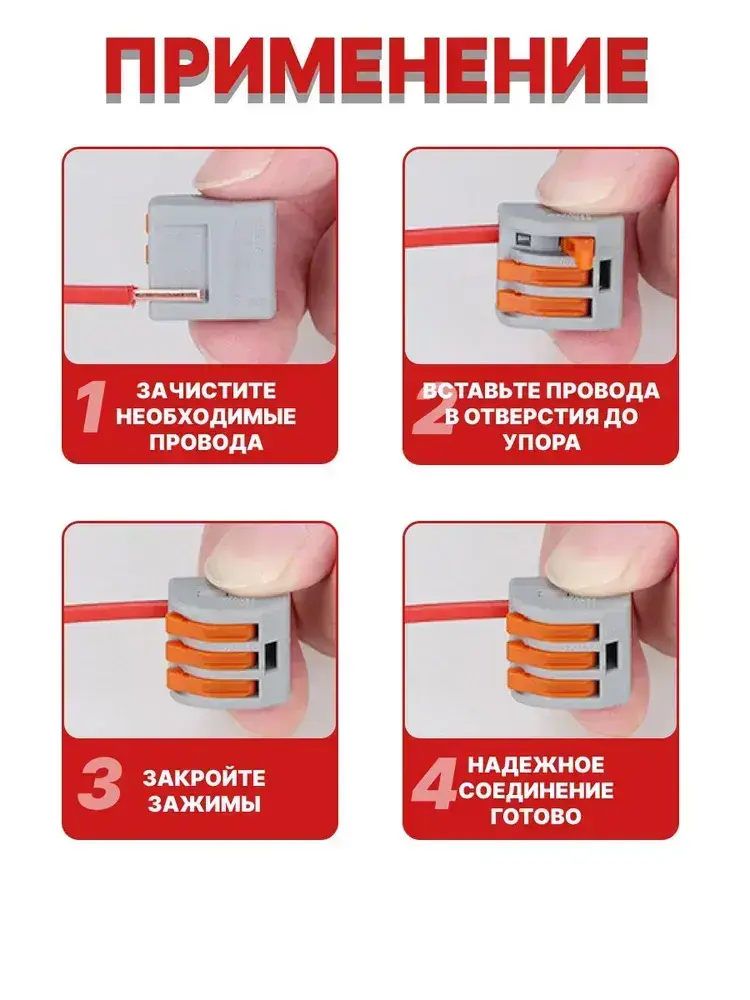 ПРИМЕНЕНИЕ

1 ЗАЧИСТИТЕ НЕОБХОДИМЫЕ ПРОВОДА

2 ВСТАВЬТЕ ПРОВОДА В ОТВЕРСТИЯ ДО УПОРА

3 ЗАКРОЙТЕ ЗАЖИМЫ

4 НАДЕЖНОЕ СОЕДИНЕНИЕ ГОТОВО