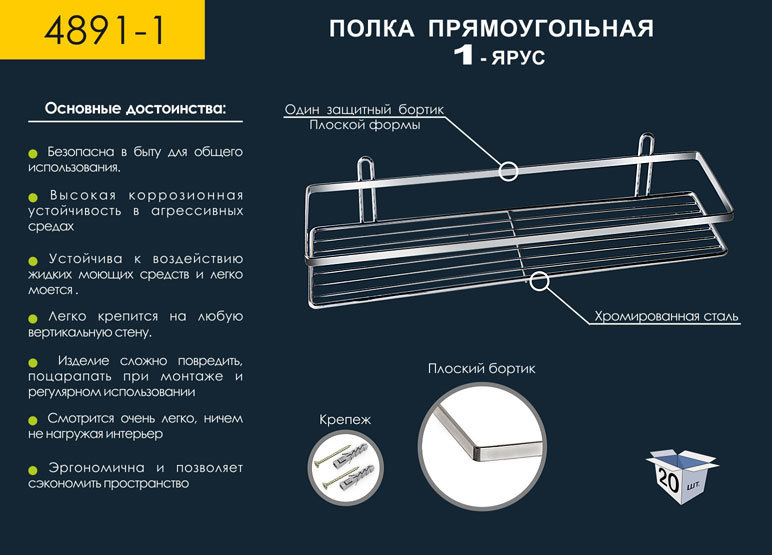 4891-1

ПОЛКА ПРЯМОУГОЛЬНАЯ
1 - ЯРУС

Основные достоинства:

Безопасна в быту для общего использования.

Высокая коррозионная устойчивость в агрессивных средах

Устойчива к воздействию жидких моющих средств и легко моется .

Легко крепится на любую вертикальную стену.

Изделие сложно повредить, поцарапать при монтаже и регулярном использовании

Смотрится очень легко, ничем не нагружая интерьер

Эргономична и позволяет сэкономить пространство

Один защитный бортик
Плоской формы

Хромированная сталь

Плоский бортик

Крепеж

20 шт.