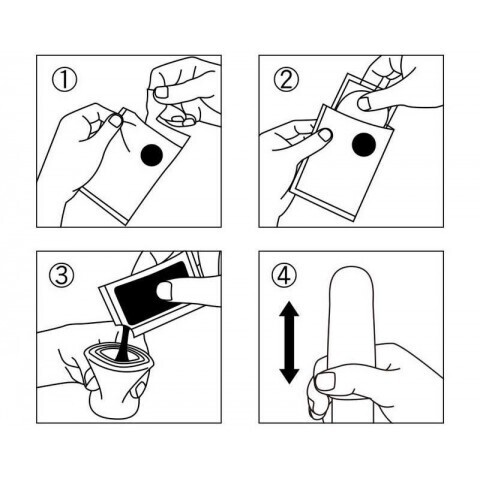 ①

②

③

④