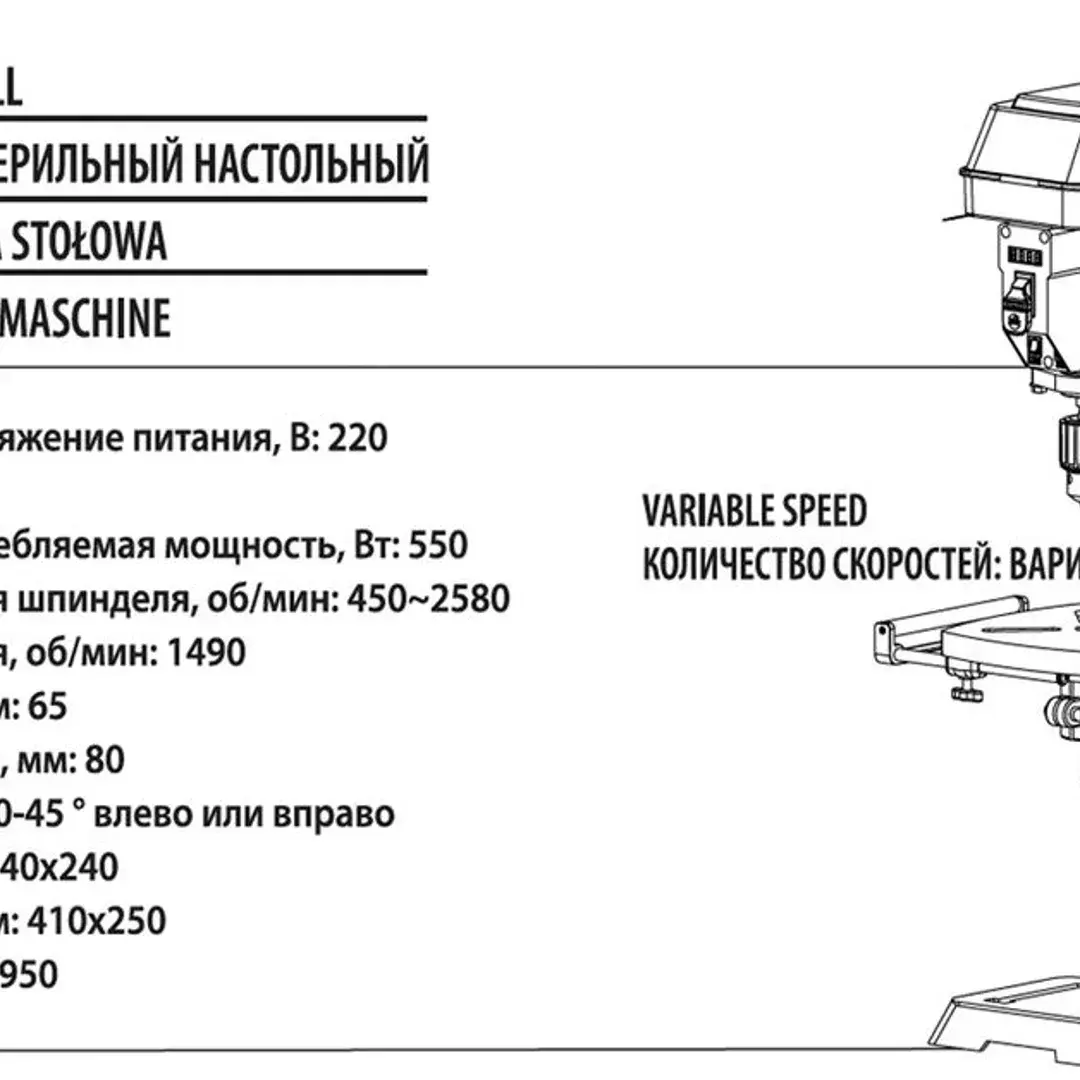 LL
ЕРИЛЬНЫЙ НАСТОЛЬНЫЙ
A STOŁOWA
MASCHINE

яжение питания, В: 220

ебляемая мощность, Вт: 550
я шпинделя, об/мин: 450~2580
я, об/мин: 1490
м: 65
, мм: 80
0-45 ° влево или вправо
40x240
м: 410x250
950

VARIABLE SPEED
КОЛИЧЕСТВО СКОРОСТЕЙ: ВАРИ