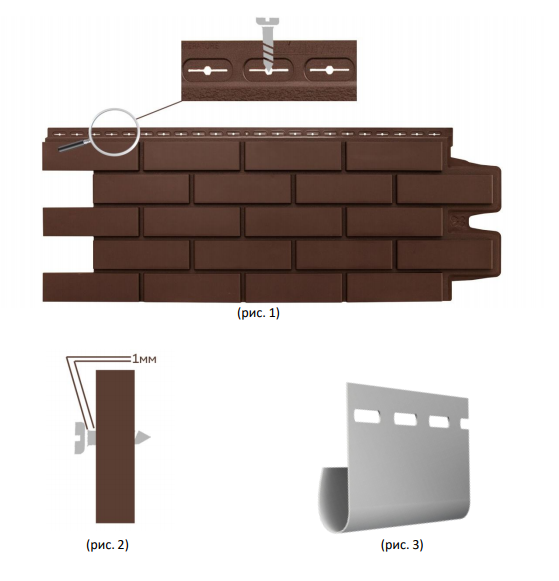 (рис. 1)

1мм

(рис. 2)

(рис. 3)