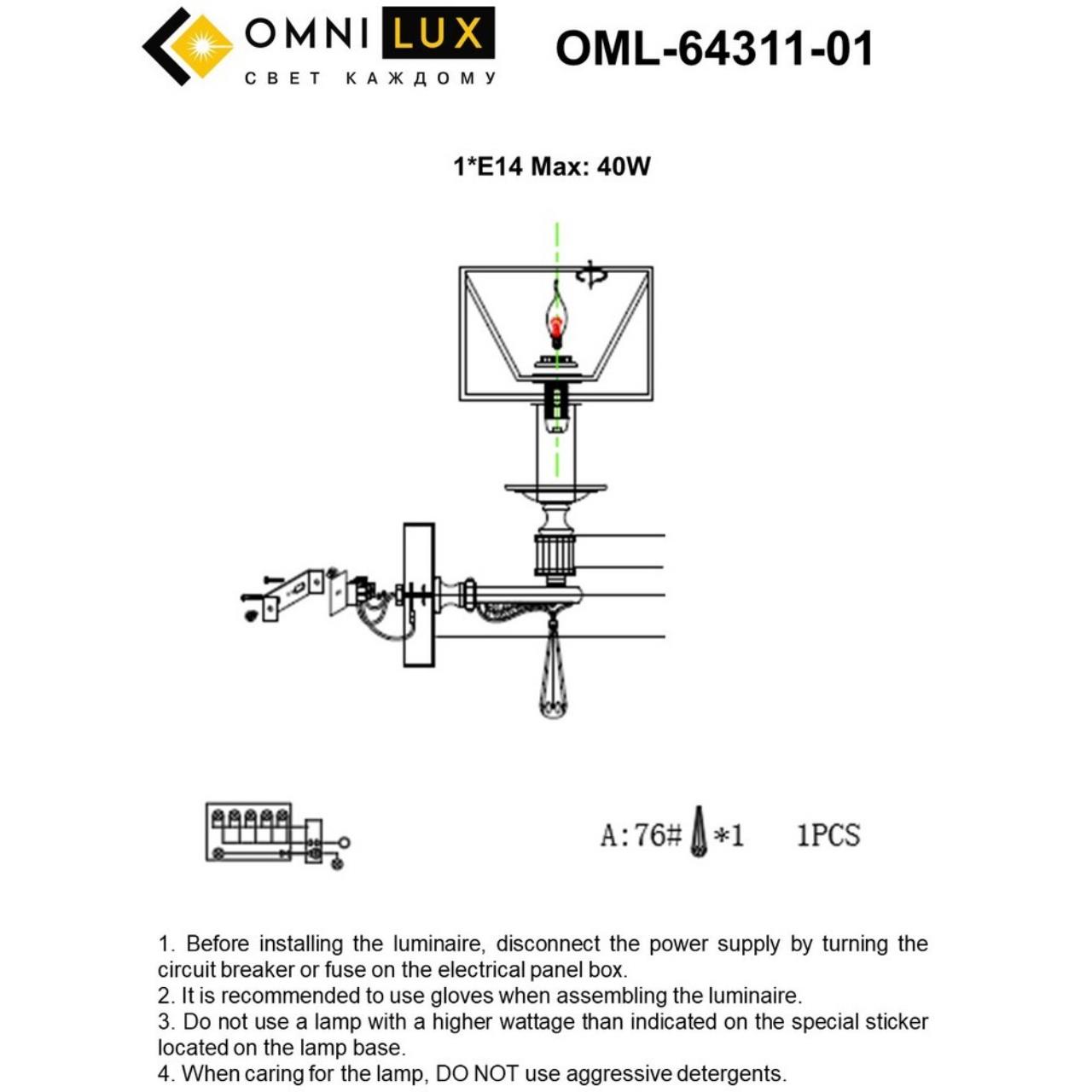 OMNI LUX
СВЕТ КАЖДОМУ

OML-64311-01

1*E14 Max: 40W

A:76# *1 1PCS

1. Before installing the luminaire, disconnect the power supply by turning the circuit breaker or fuse on the electrical panel box.
2. It is recommended to use gloves when assembling the luminaire.
3. Do not use a lamp with a higher wattage than indicated on the special sticker located on the lamp base.
4. When caring for the lamp, DO NOT use aggressive detergents.