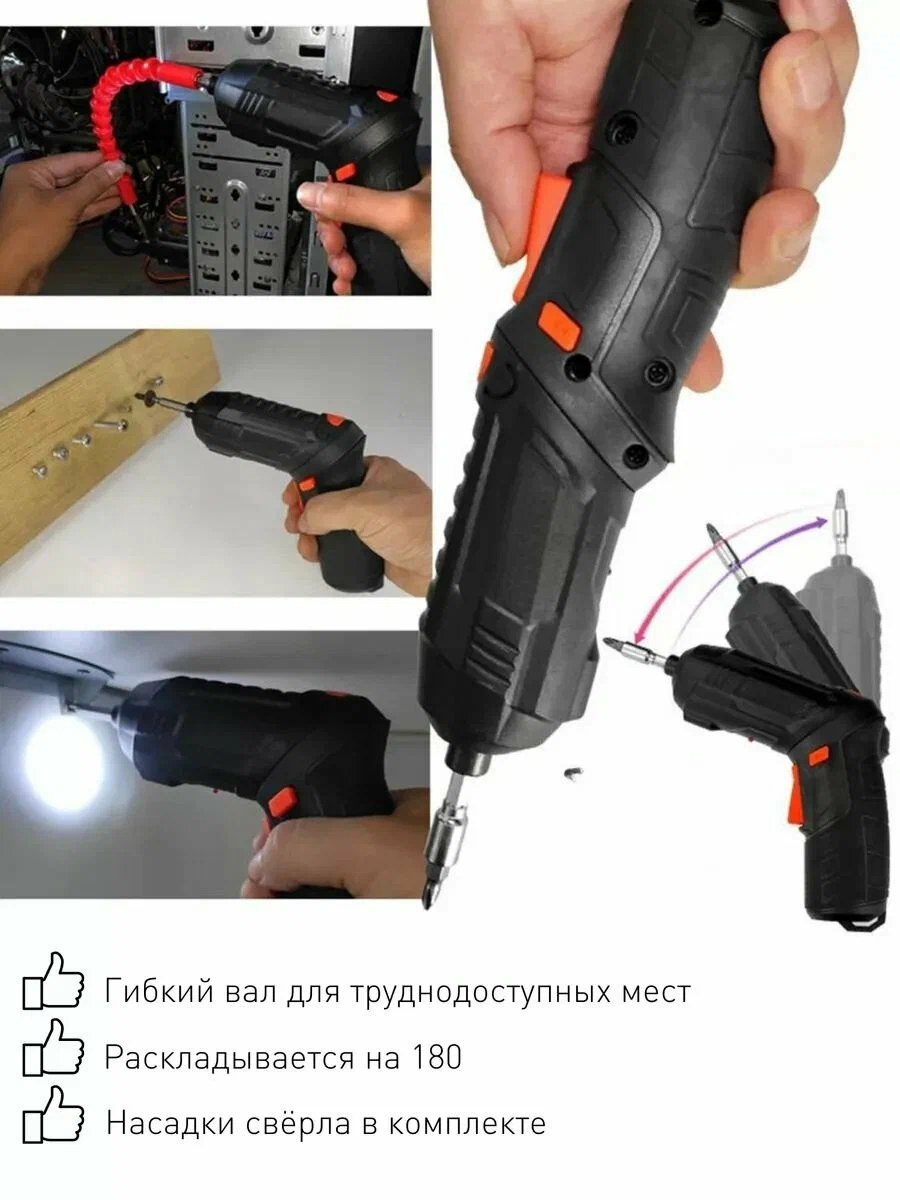 Гибкий вал для труднодоступных мест

Раскладывается на 180

Насадки свёрла в комплекте