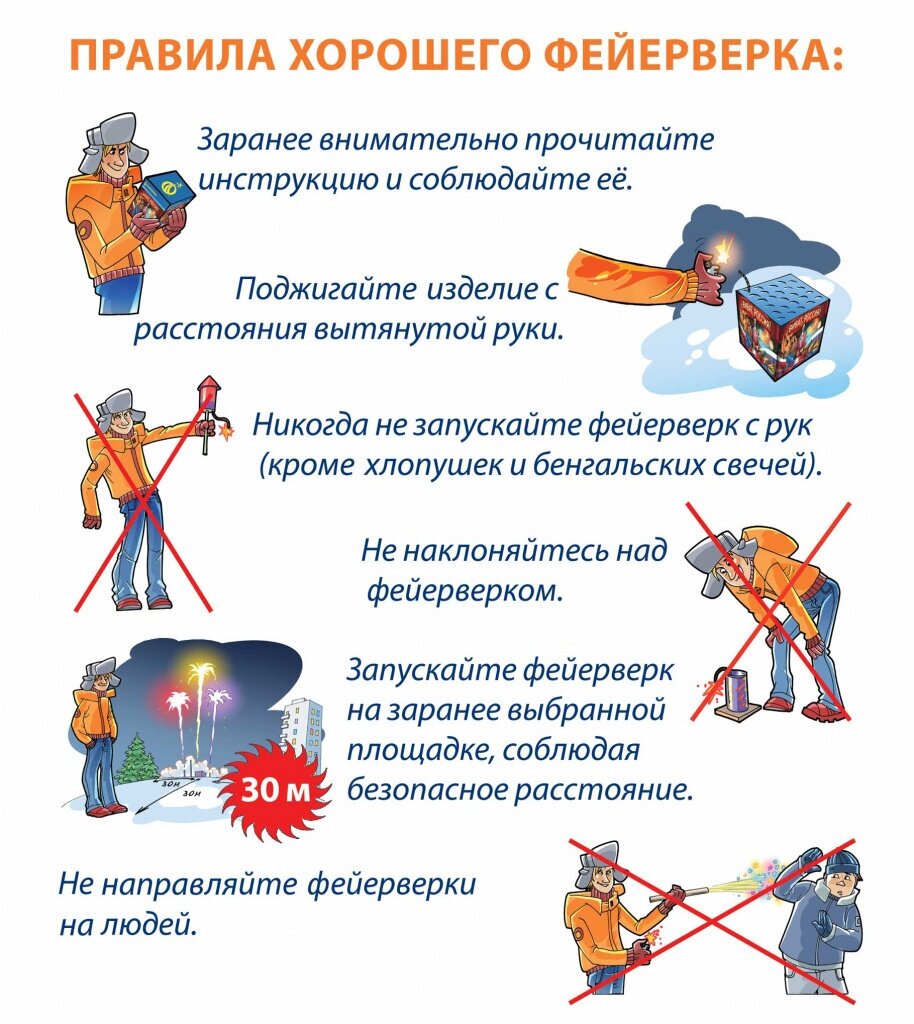 ПРАВИЛА ХОРОШЕГО ФЕЙЕРВЕРКА:

Заранее внимательно прочитайте инструкцию и соблюдайте её.

Поджигайте изделие с расстояния вытянутой руки.

Никогда не запускайте фейерверк с рук (кроме хлопушек и бенгальских свечей).

Не наклоняйтесь над фейерверком.

Запускайте фейерверк на заранее выбранной площадке, соблюдая безопасное расстояние.

30м

30м

30 м

Не направляйте фейерверки на людей.