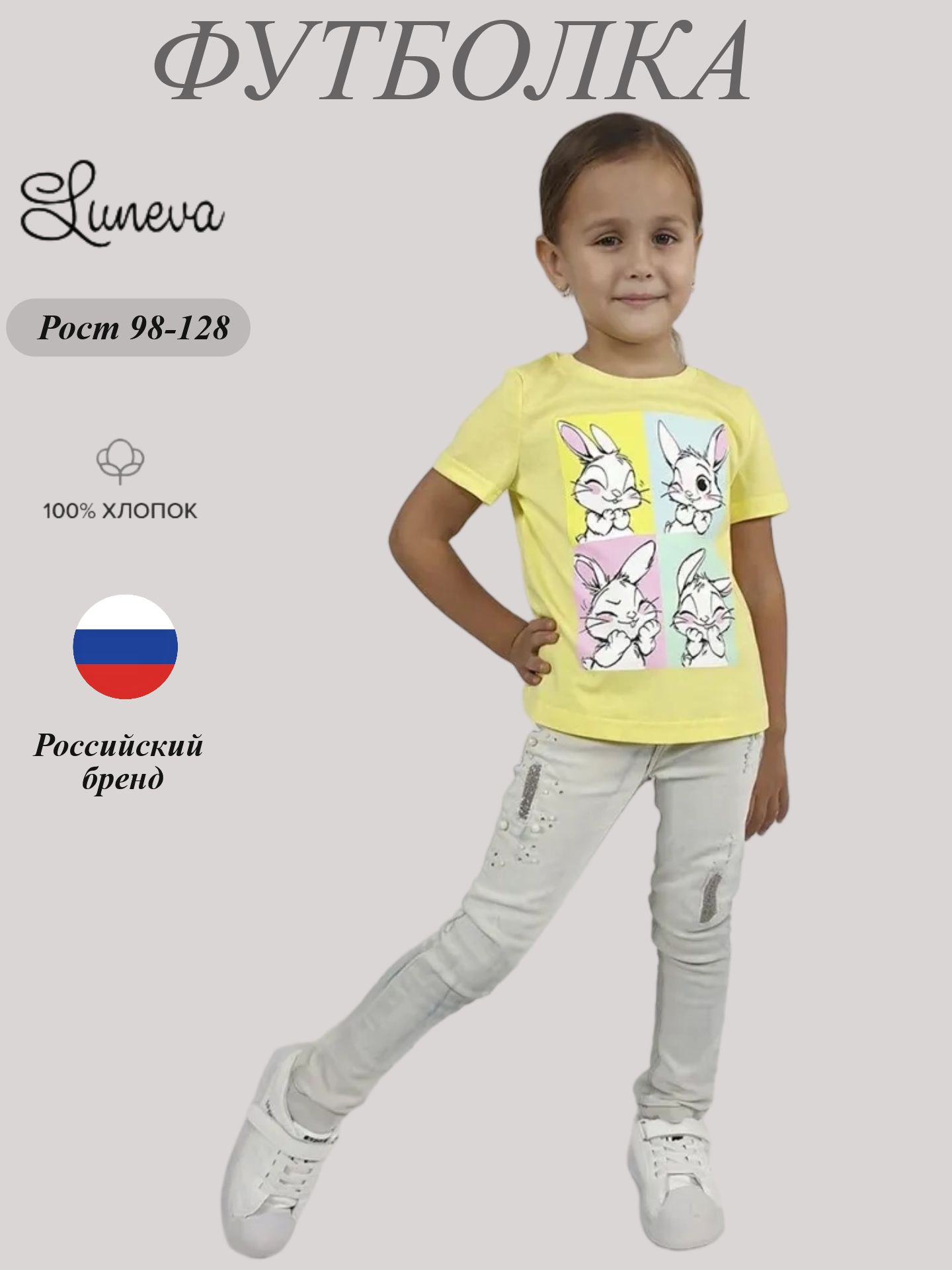 ФУТБОЛКА

Luneva

Рост 98-128

100% ХЛОПОК

Российский бренд