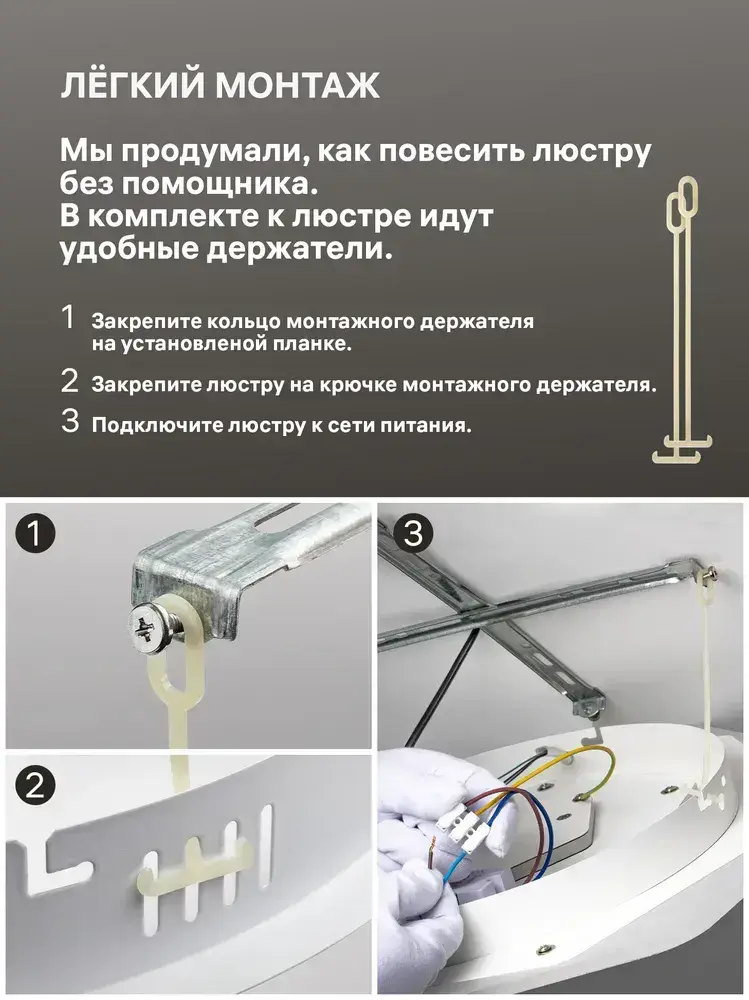 ЛЁГКИЙ МОНТАЖ

Мы продумали, как повесить люстру без помощника.
В комплекте к люстре идут удобные держатели.

1 Закрепите кольцо монтажного держателя на установленой планке.

2 Закрепите люстру на крючке монтажного держателя.

3 Подключите люстру к сети питания.

1

2

3