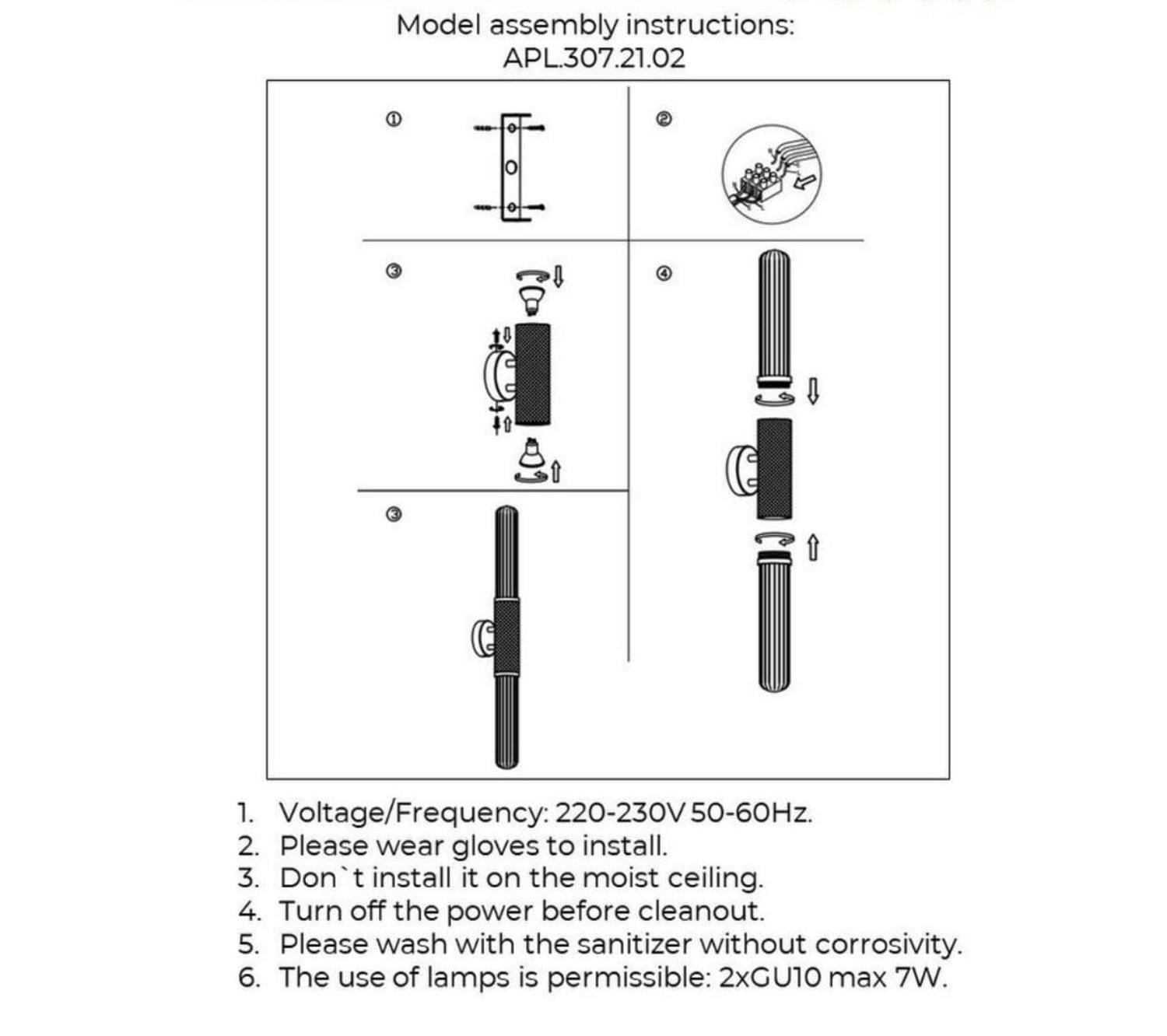 Model assembly instructions:
APL.307.21.02

①

②

③

④

③

1. Voltage/Frequency: 220-230V 50-60Hz.
2. Please wear gloves to install.
3. Don`t install it on the moist ceiling.
4. Turn off the power before cleanout.
5. Please wash with the sanitizer without corrosivity.
6. The use of lamps is permissible: 2xGU10 max 7W.