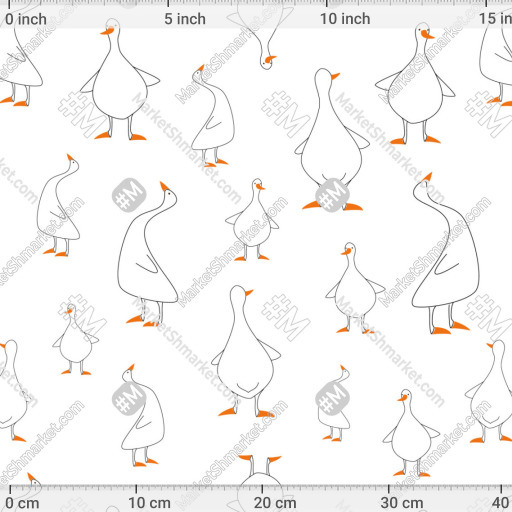 0 inch 5 inch 10 inch 15 in

MarketShmarket.com #M

0 cm 10 cm 20 cm 30 cm 40