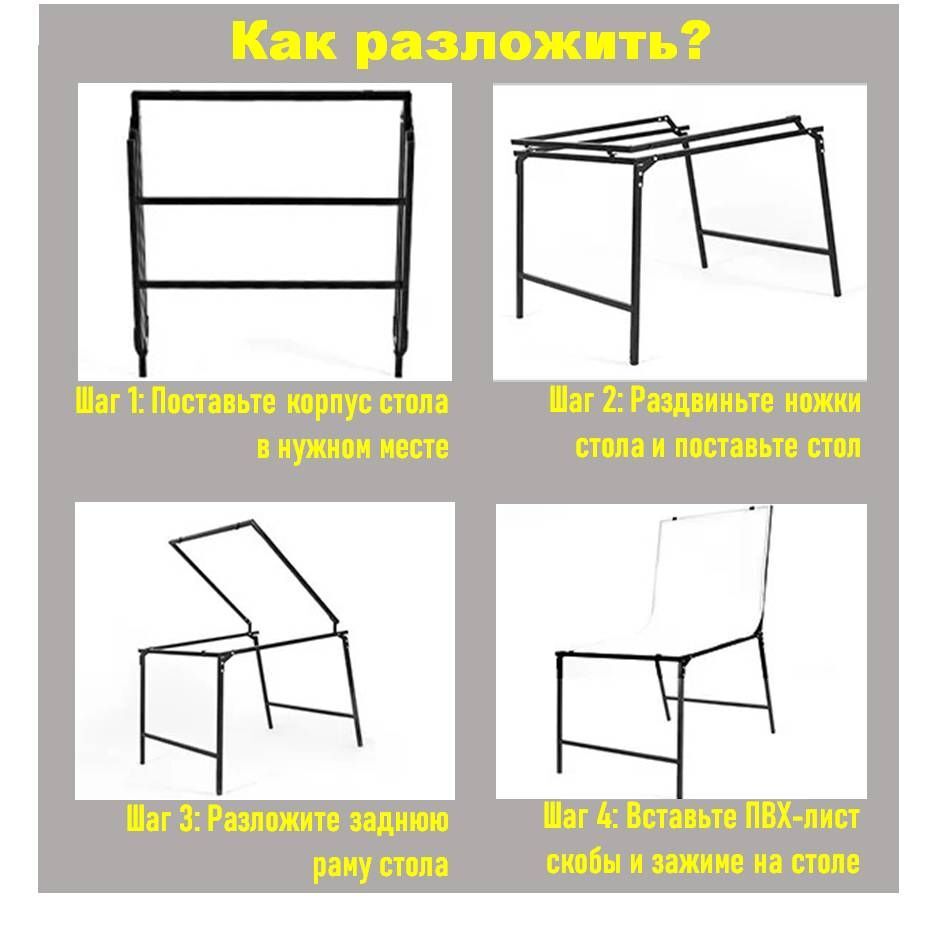 Как разложить?

Шаг 1: Поставьте корпус стола в нужном месте

Шаг 2: Раздвиньте ножки стола и поставьте стол

Шаг 3: Разложите заднюю раму стола

Шаг 4: Вставьте ПВХ-лист скобы и зажиме на столе