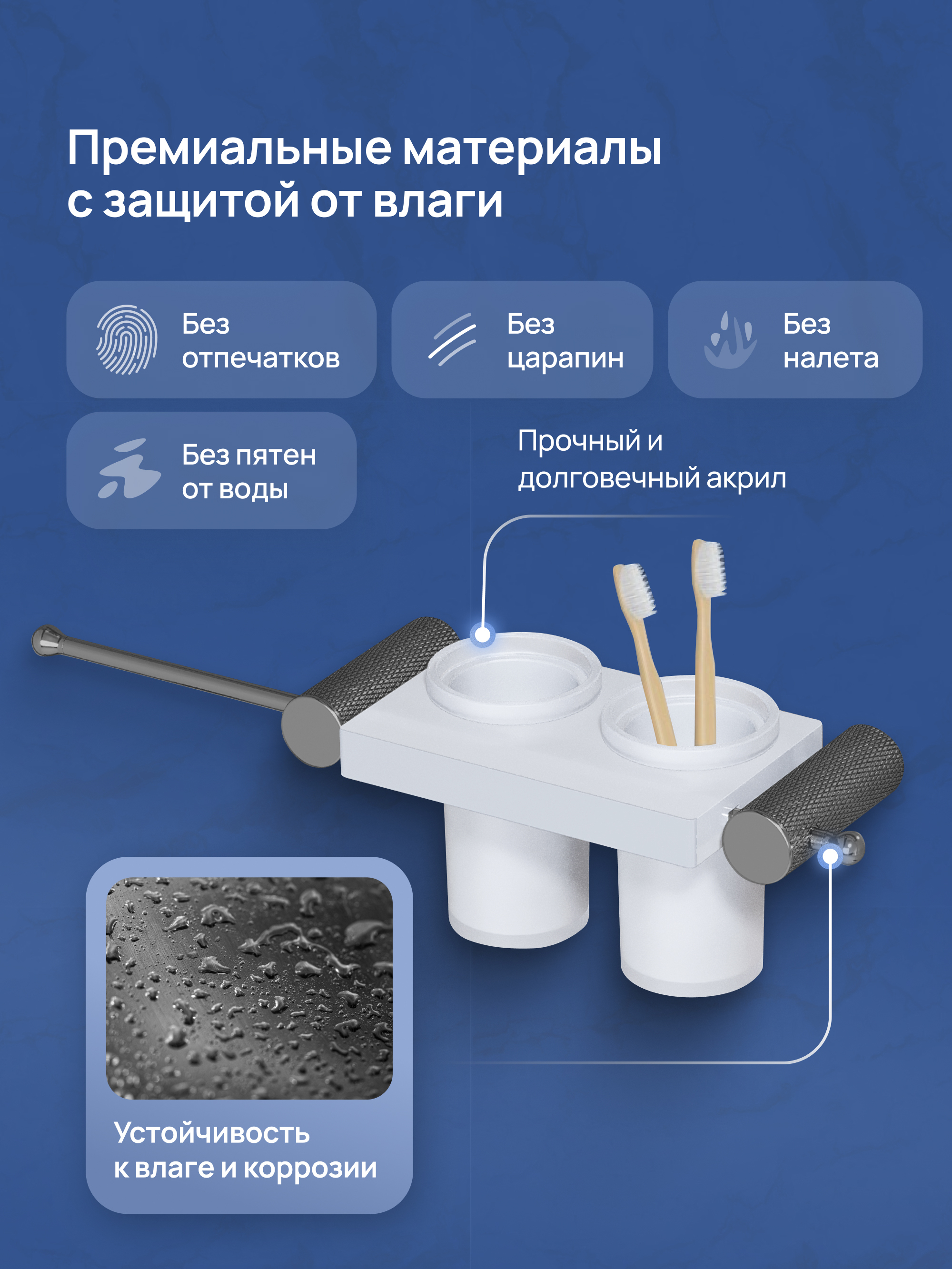 Премиальные материалы с защитой от влаги

Без отпечатков

Без царапин

Без налета

Без пятен от воды

Прочный и долговечный акрил

Устойчивость к влаге и коррозии