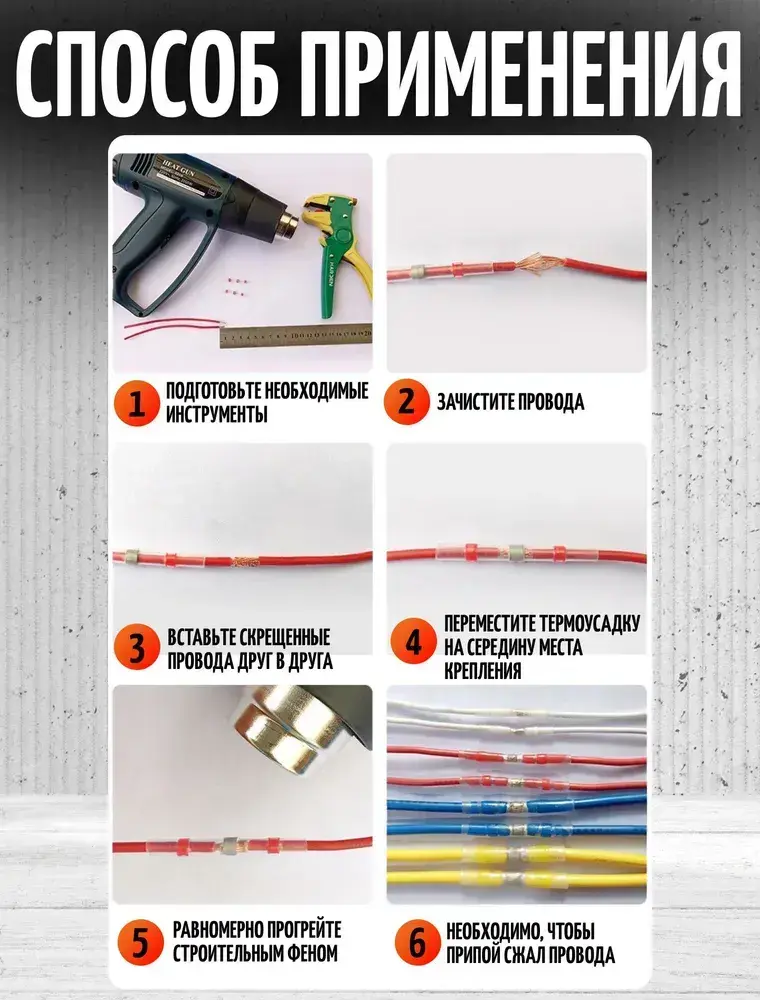 СПОСОБ ПРИМЕНЕНИЯ

HEAT GUN

1 ПОДГОТОВЬТЕ НЕОБХОДИМЫЕ ИНСТРУМЕНТЫ

2 ЗАЧИСТИТЕ ПРОВОДА

3 ВСТАВЬТЕ СКРЕЩЕННЫЕ ПРОВОДА ДРУГ В ДРУГА

4 ПЕРЕМЕСТИТЕ ТЕРМОУСАДКУ НА СЕРЕДИНУ МЕСТА КРЕПЛЕНИЯ

5 РАВНОМЕРНО ПРОГРЕЙТЕ СТРОИТЕЛЬНЫМ ФЕНОМ

6 НЕОБХОДИМО, ЧТОБЫ ПРИПОЙ СЖАЛ ПРОВОДА