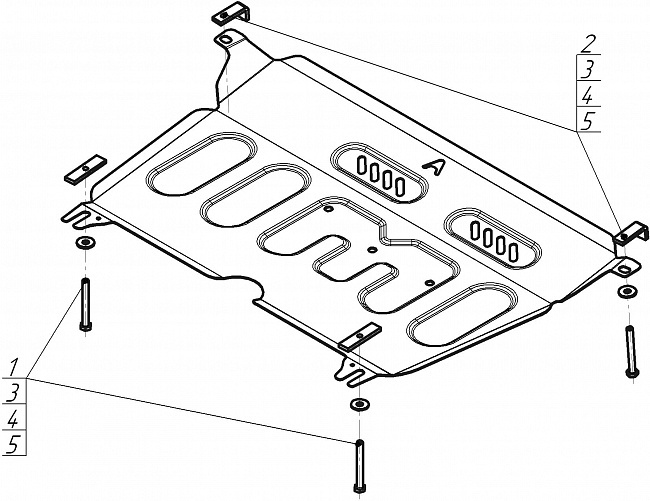 2
3
4
5

A

1
3
4
5