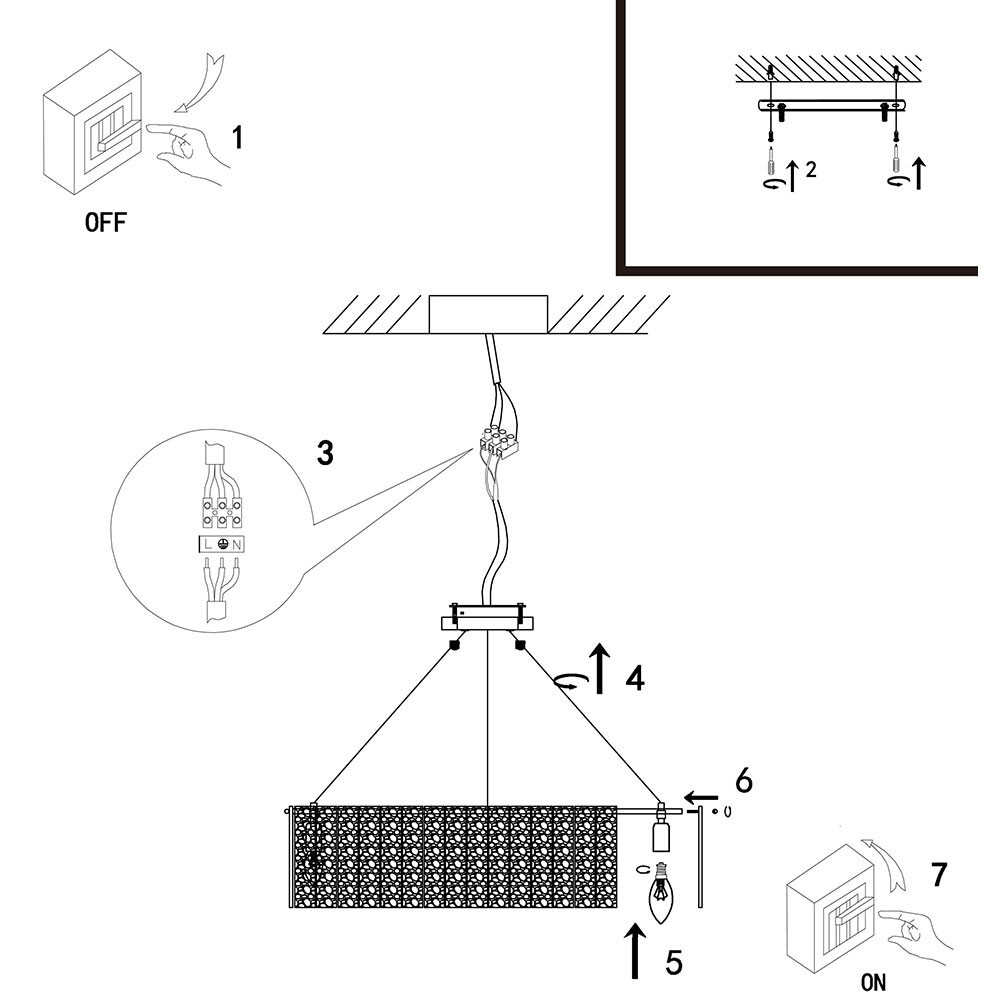 1

OFF

2

3

L N

4

6

5

7

ON