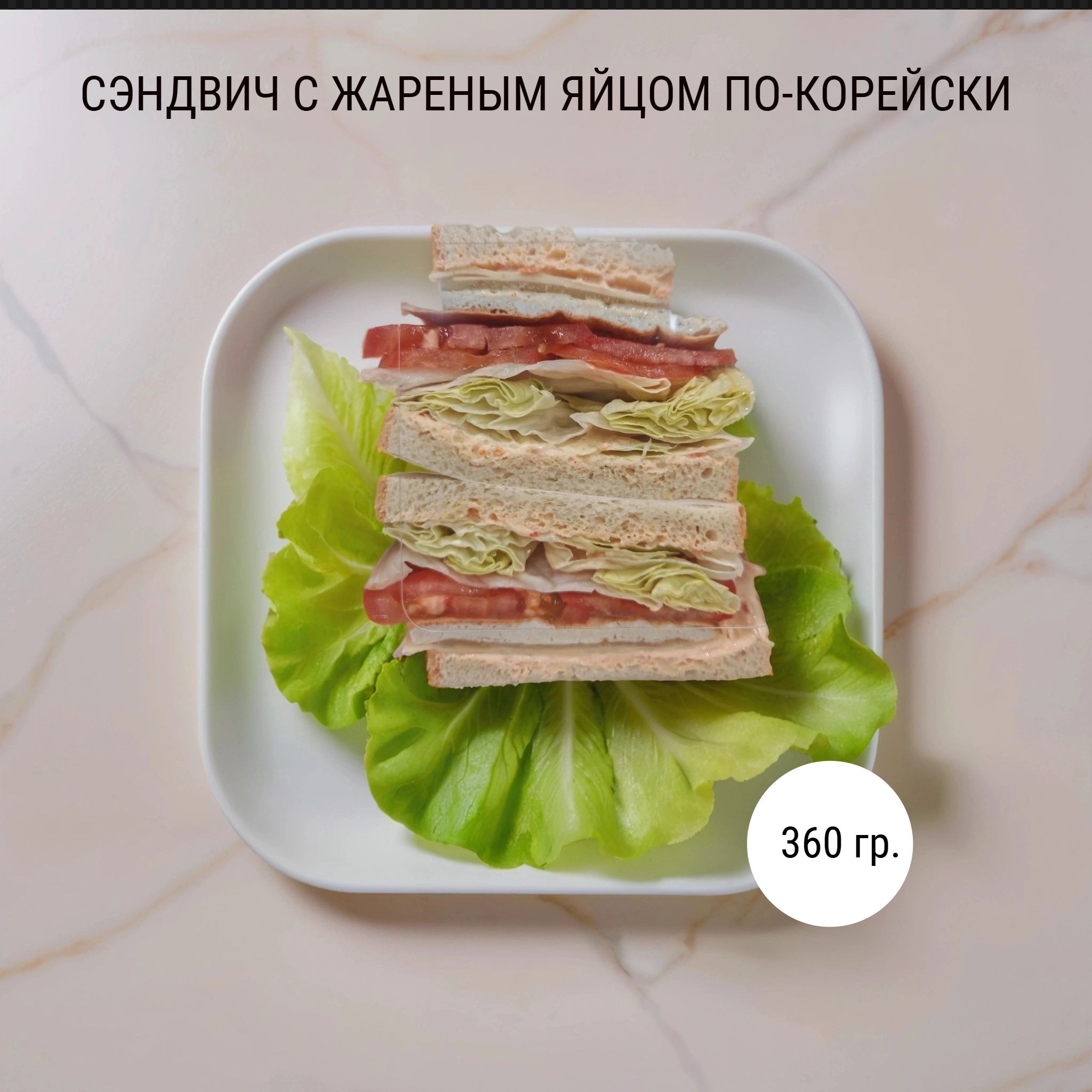 СЭНДВИЧ С ЖАРЕНЫМ ЯЙЦОМ ПО-КОРЕЙСКИ

360 гр.