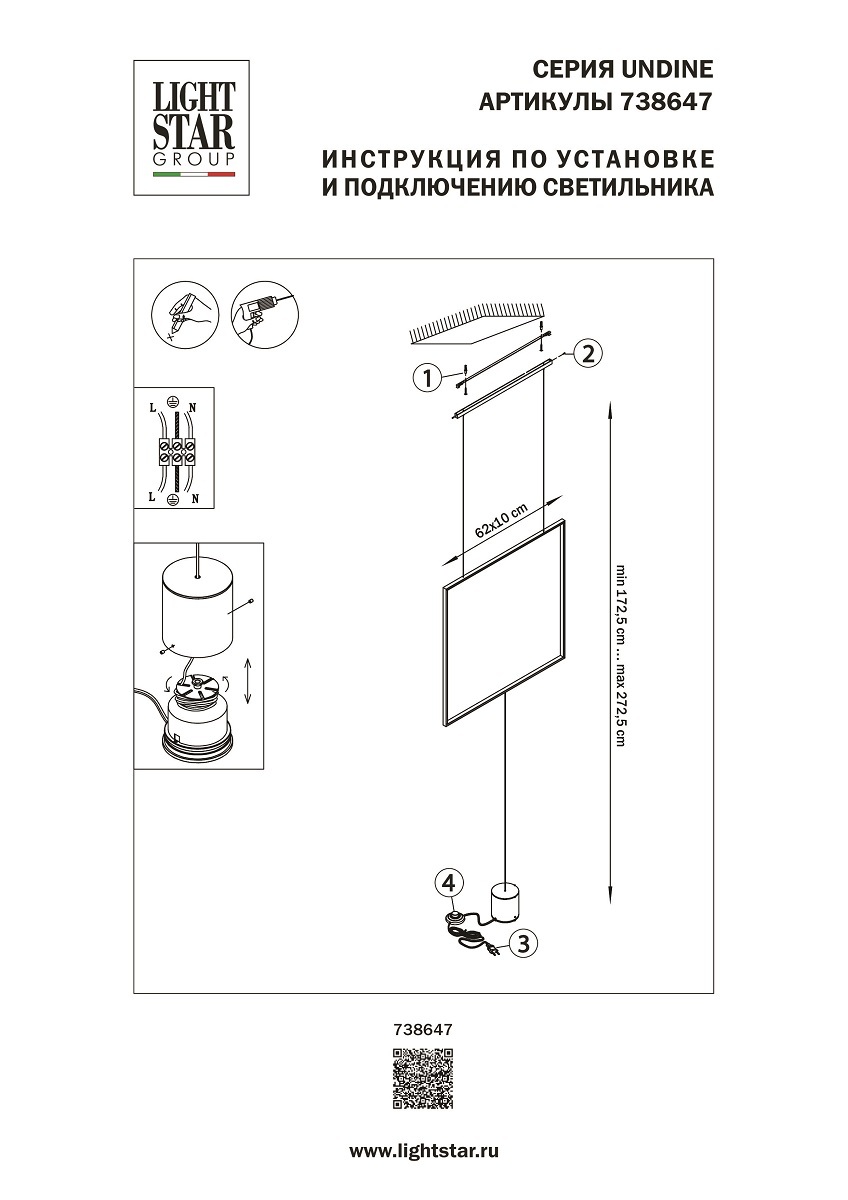 LIGHT STAR GROUP

СЕРИЯ UNDINE
АРТИКУЛЫ 738647

ИНСТРУКЦИЯ ПО УСТАНОВКЕ
И ПОДКЛЮЧЕНИЮ СВЕТИЛЬНИКА

L N
L N

1
2
62x10 cm
min 172,5 cm ... max 272,5 cm
4
3

738647

www.lightstar.ru