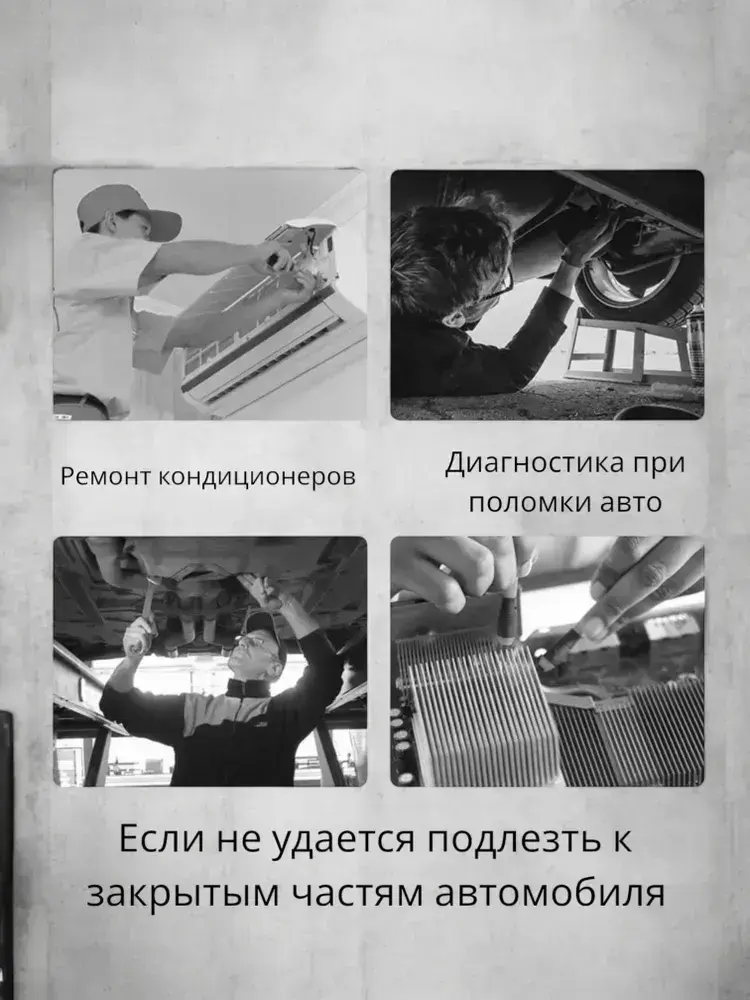 Ремонт кондиционеров

Диагностика при поломки авто

Если не удается подлезть к закрытым частям автомобиля