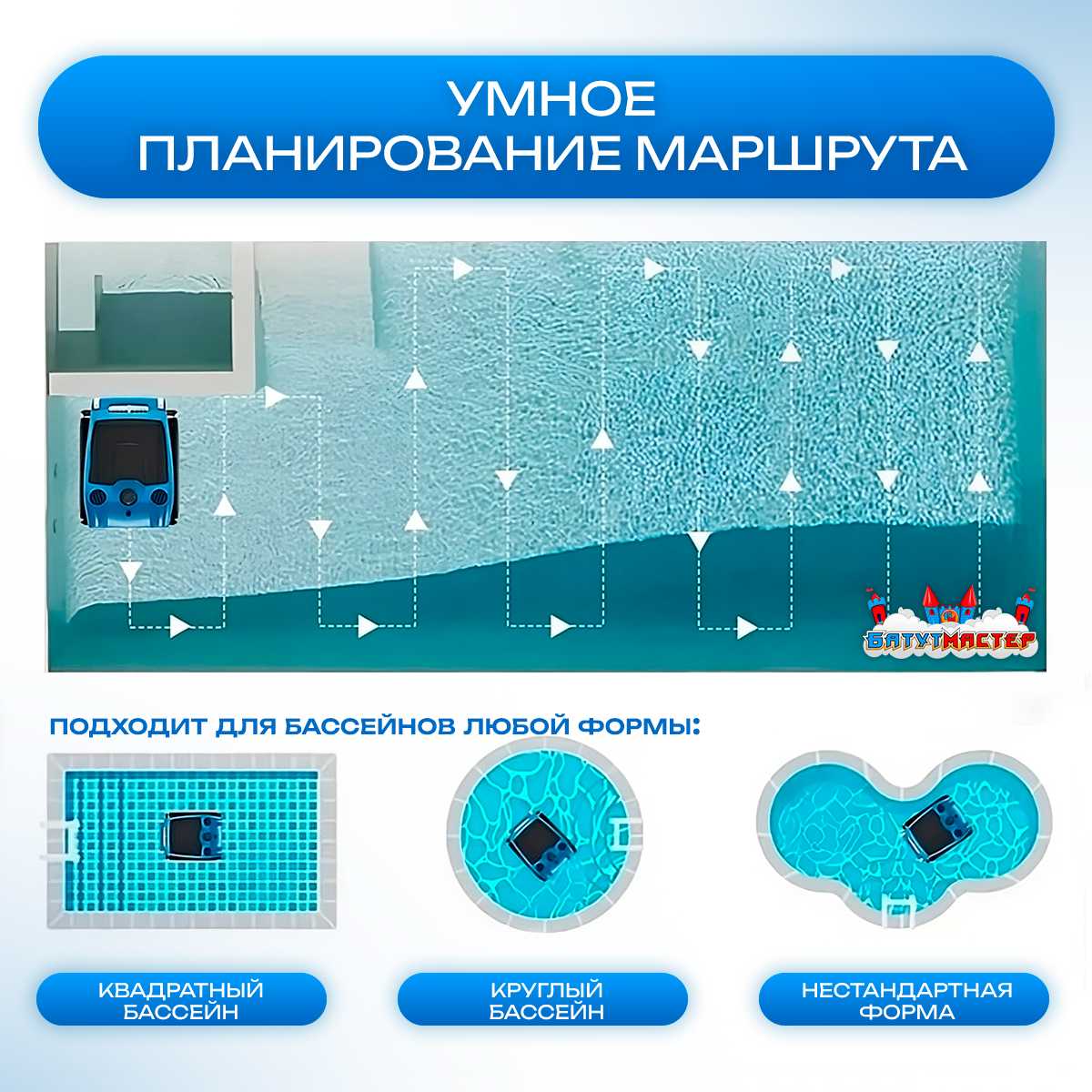 УМНОЕ
ПЛАНИРОВАНИЕ МАРШРУТА

БАТУТМАСТЕР

ПОДХОДИТ ДЛЯ БАССЕЙНОВ ЛЮБОЙ ФОРМЫ:

КВАДРАТНЫЙ БАССЕЙН

КРУГЛЫЙ БАССЕЙН

НЕСТАНДАРТНАЯ ФОРМА