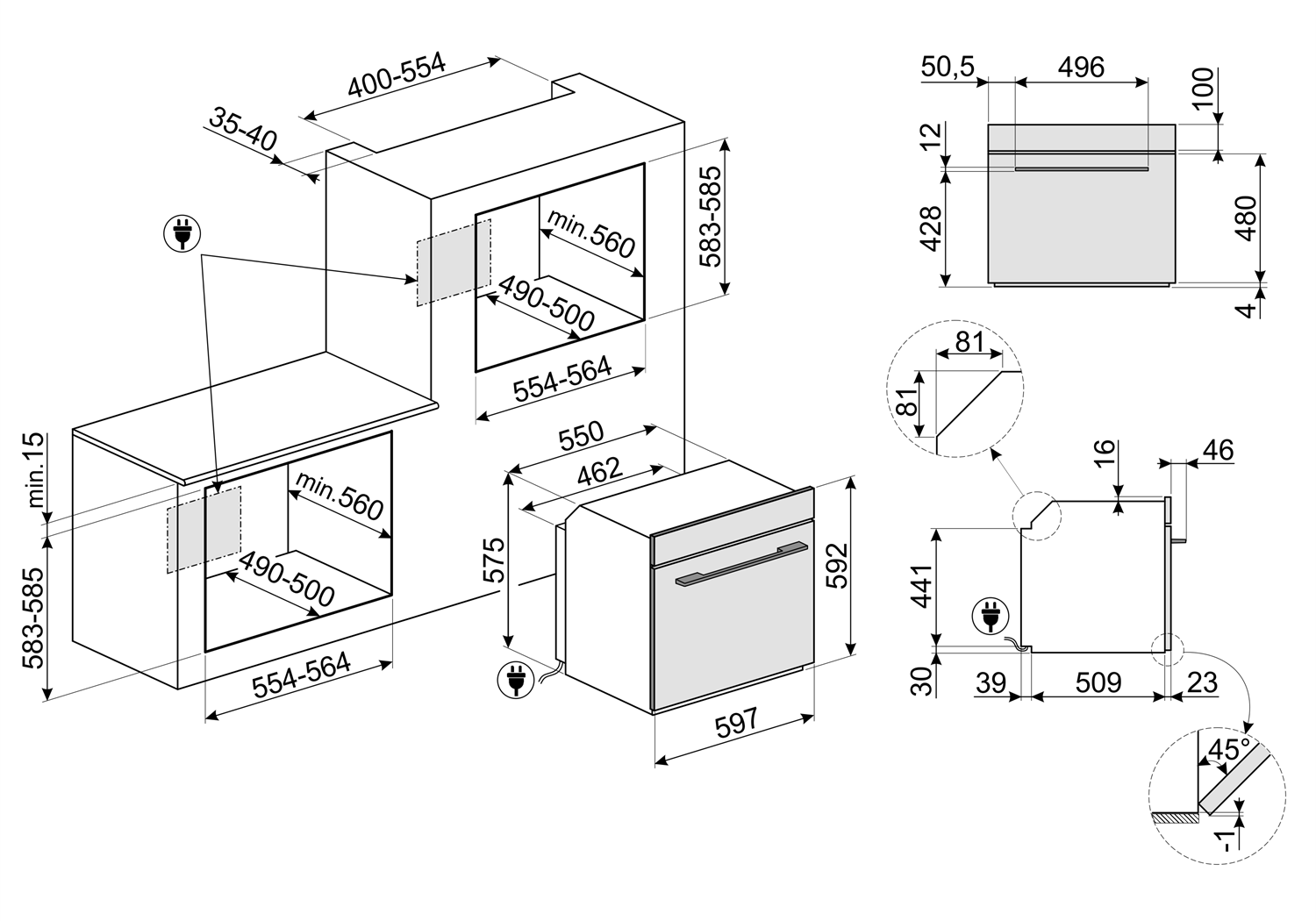 400-554
35-40
583-585
min.560
490-500
554-564
min.15
583-585
min.560
490-500
554-564
550
462
575
592
597
50,5
496
100
12
428
480
4
81
81
16
46
441
30
39
509
23
45°
-1