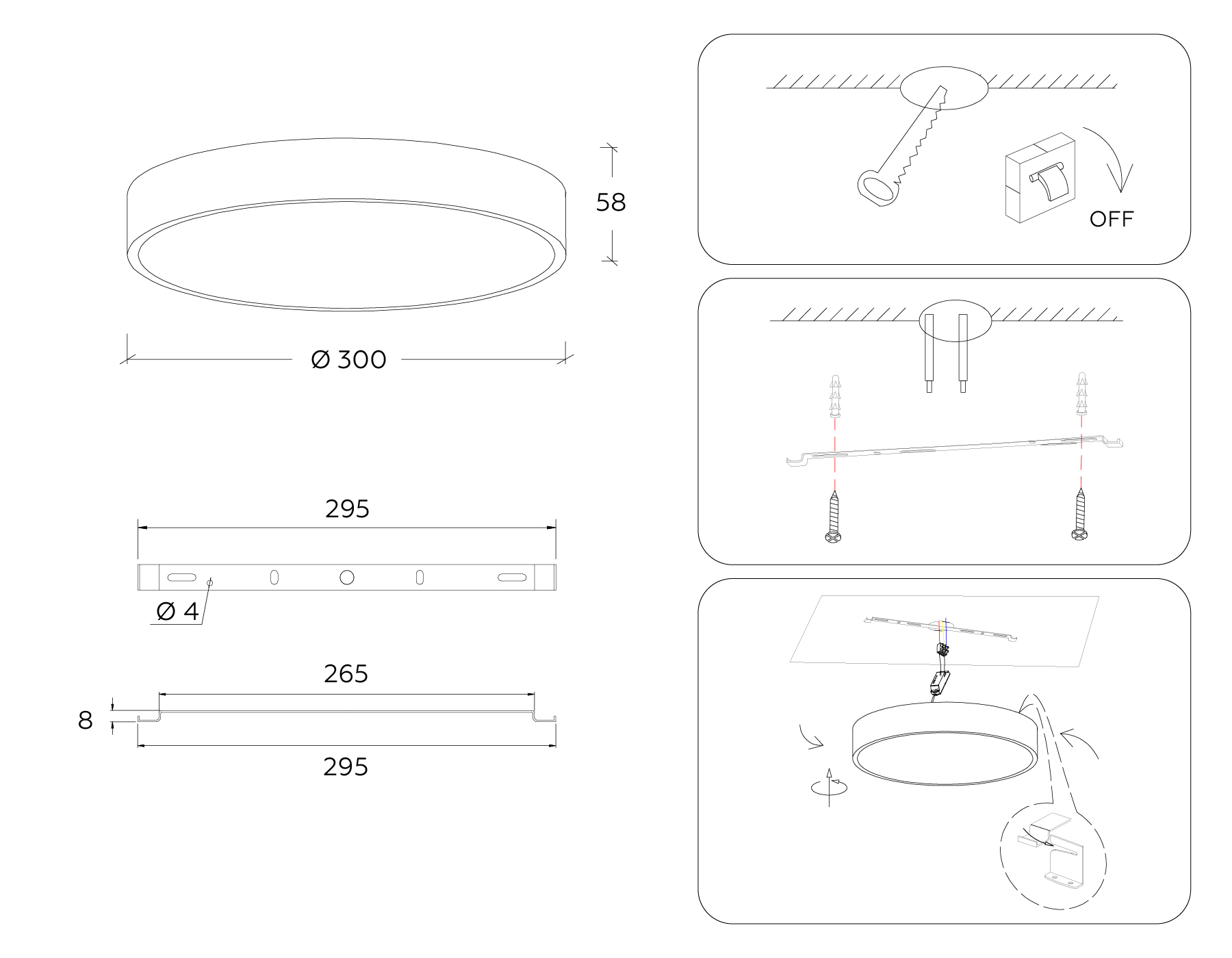 58

Ø 300

295

Ø 4

265

8

295

OFF