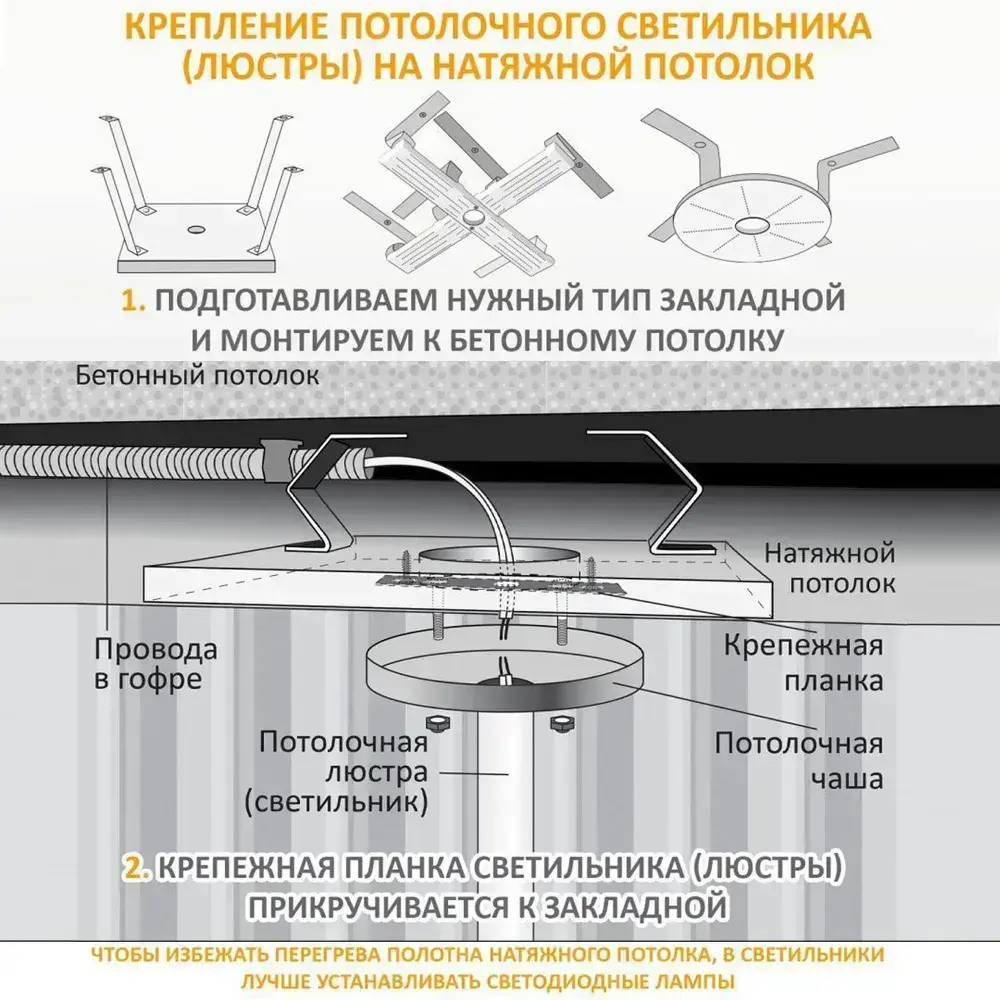 КРЕПЛЕНИЕ ПОТОЛОЧНОГО СВЕТИЛЬНИКА (ЛЮСТРЫ) НА НАТЯЖНОЙ ПОТОЛОК

1. ПОДГОТАВЛИВАЕМ НУЖНЫЙ ТИП ЗАКЛАДНОЙ И МОНТИРУЕМ К БЕТОННОМУ ПОТОЛКУ

Бетонный потолок

Натяжной потолок

Провода в гофре

Крепежная планка

Потолочная люстра (светильник)

Потолочная чаша

2. КРЕПЕЖНАЯ ПЛАНКА СВЕТИЛЬНИКА (ЛЮСТРЫ) ПРИКРУЧИВАЕТСЯ К ЗАКЛАДНОЙ

ЧТОБЫ ИЗБЕЖАТЬ ПЕРЕГРЕВА ПОЛОТНА НАТЯЖНОГО ПОТОЛКА, В СВЕТИЛЬНИКИ ЛУЧШЕ УСТАНАВЛИВАТЬ СВЕТОДИОДНЫЕ ЛАМПЫ