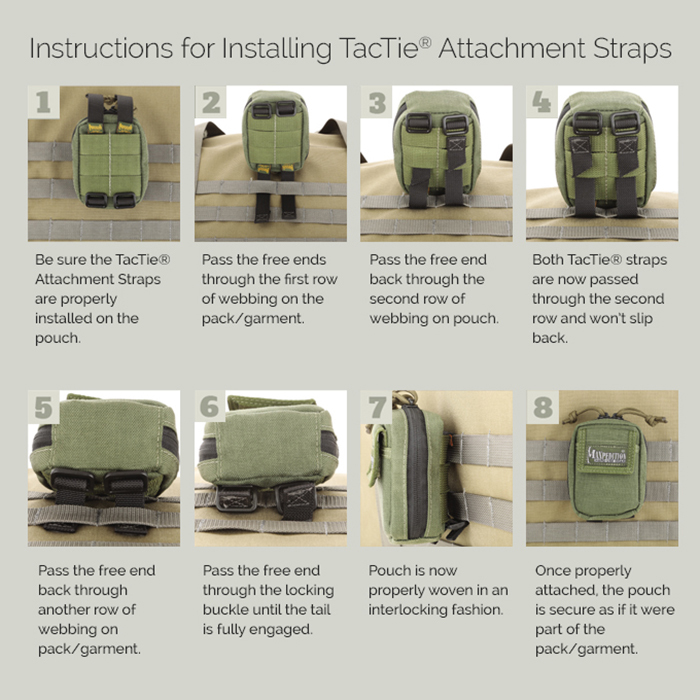 Instructions for Installing TacTie® Attachment Straps

1

Be sure the TacTie® Attachment Straps are properly installed on the pouch.

2

Pass the free ends through the first row of webbing on the pack/garment.

3

Pass the free end back through the second row of webbing on pouch.

4

Both TacTie® straps are now passed through the second row and won't slip back.

5

Pass the free end back through another row of webbing on pack/garment.

6

Pass the free end through the locking buckle until the tail is fully engaged.

7

Pouch is now properly woven in an interlocking fashion.

8

MAXPEDITION

Once properly attached, the pouch is secure as if it were part of the pack/garment.