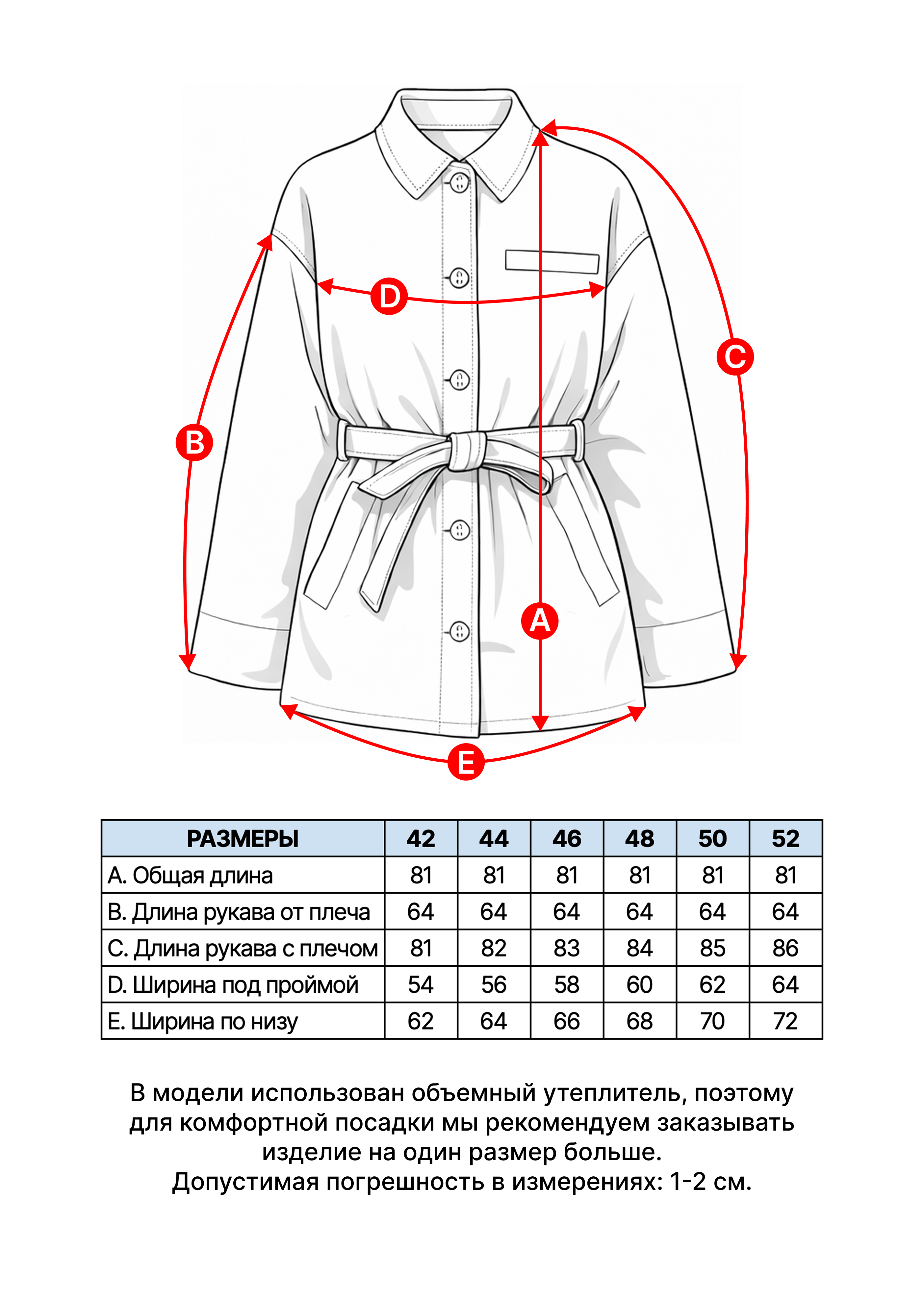 D

C

B

A

E

| РАЗМЕРЫ | 42 | 44 | 46 | 48 | 50 | 52 |
|---|---|---|---|---|---|---|
| A. Общая длина | 81 | 81 | 81 | 81 | 81 | 81 |
| B. Длина рукава от плеча | 64 | 64 | 64 | 64 | 64 | 64 |
| C. Длина рукава с плечом | 81 | 82 | 83 | 84 | 85 | 86 |
| D. Ширина под проймой | 54 | 56 | 58 | 60 | 62 | 64 |
| E. Ширина по низу | 62 | 64 | 66 | 68 | 70 | 72 |

В модели использован объемный утеплитель, поэтому для комфортной посадки мы рекомендуем заказывать изделие на один размер больше.
Допустимая погрешность в измерениях: 1-2 см.