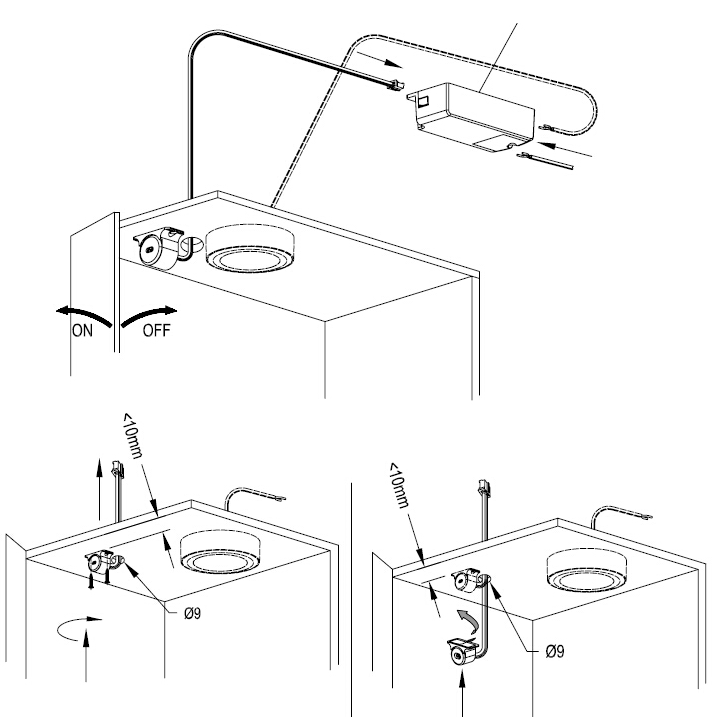 ON
OFF
<10mm
Ø9
<10mm
Ø9